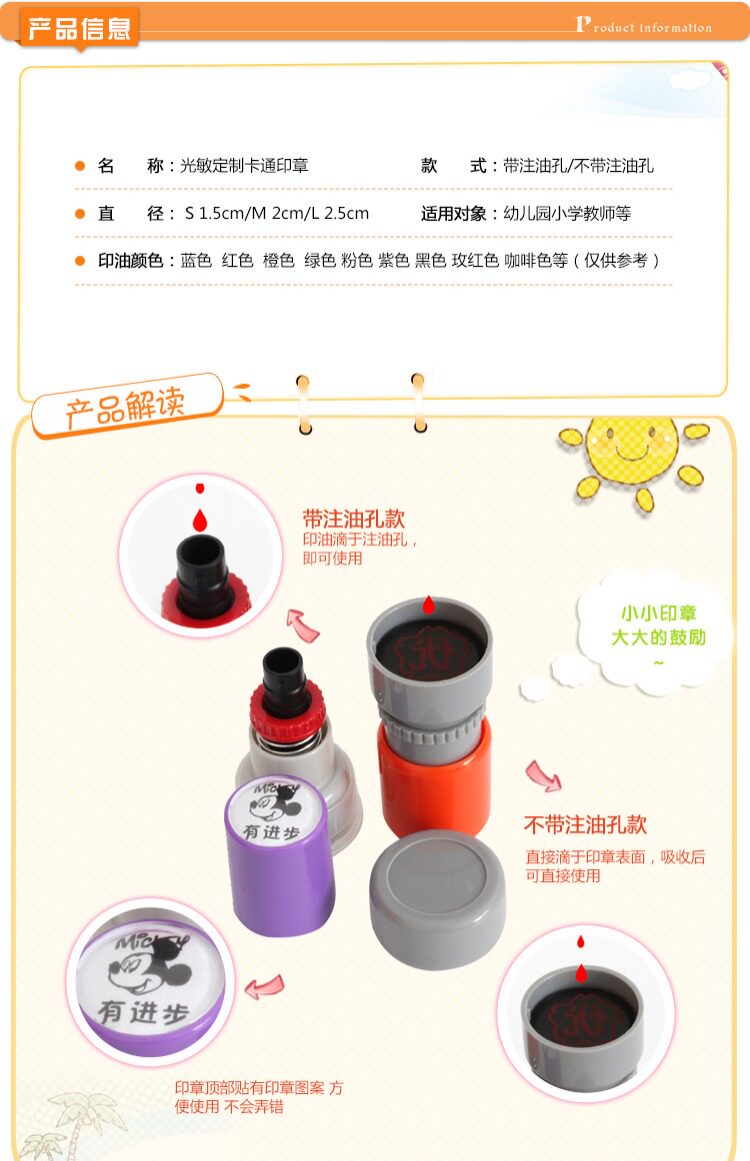 产品信息

Product information

名　　称：光敏定制卡通印章　　款　　式：带注油孔/不带注油孔

直　　径：S 1.5cm/M 2cm/L 2.5cm　　适用对象：幼儿园小学教师等

印油颜色：蓝色　红色　橙色　绿色 粉色 紫色 黑色 玫红色 咖啡色等（仅供参考）

产品解读

带注油孔款
印油滴于注油孔，即可使用

小小印章
大大的鼓励
~

Mickey
有进步

不带注油孔款
直接滴于印章表面，吸收后可直接使用

Mickey
有进步

印章顶部贴有印章图案 方便使用 不会弄错