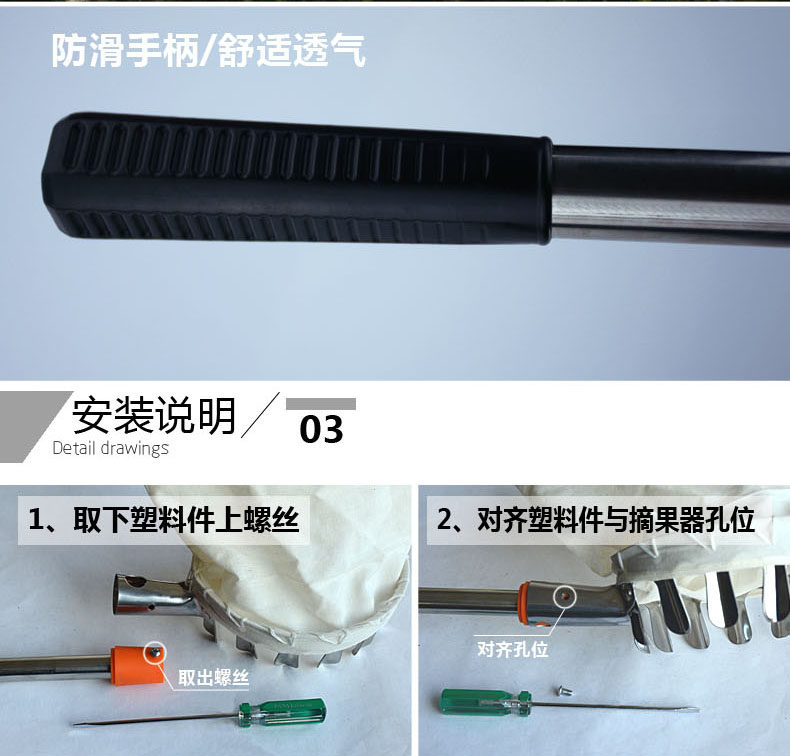 防滑手柄/舒适透气

安装说明
Detail drawings
03

1、取下塑料件上螺丝

取出螺丝

2、对齐塑料件与摘果器孔位

对齐孔位