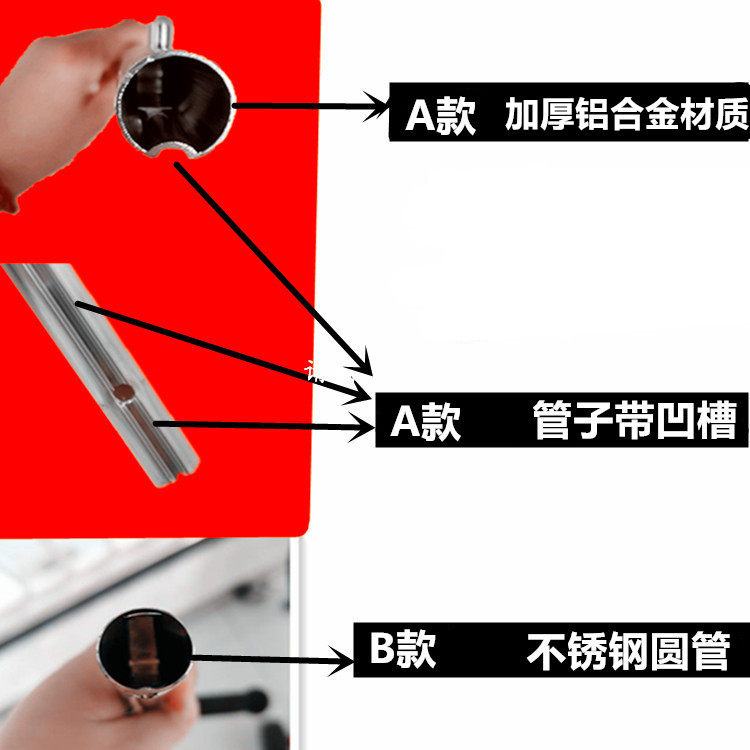 A款 加厚铝合金材质

A款 管子带凹槽

B款 不锈钢圆管