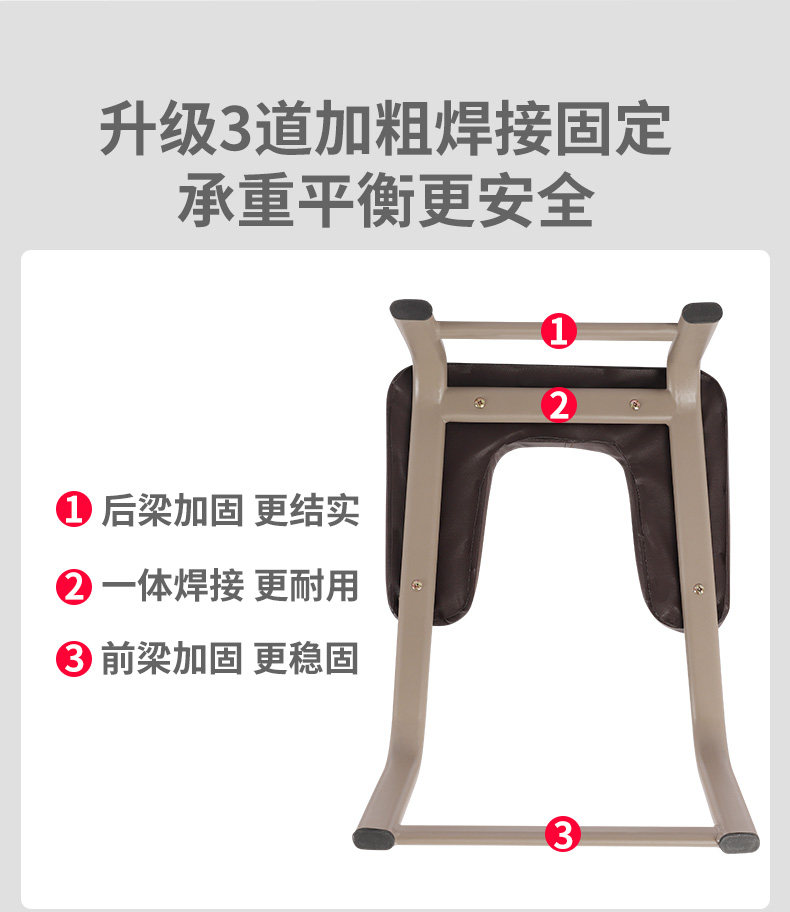 升级3道加粗焊接固定
承重平衡更安全

1

2

1 后梁加固 更结实

2 一体焊接 更耐用

3 前梁加固 更稳固

3