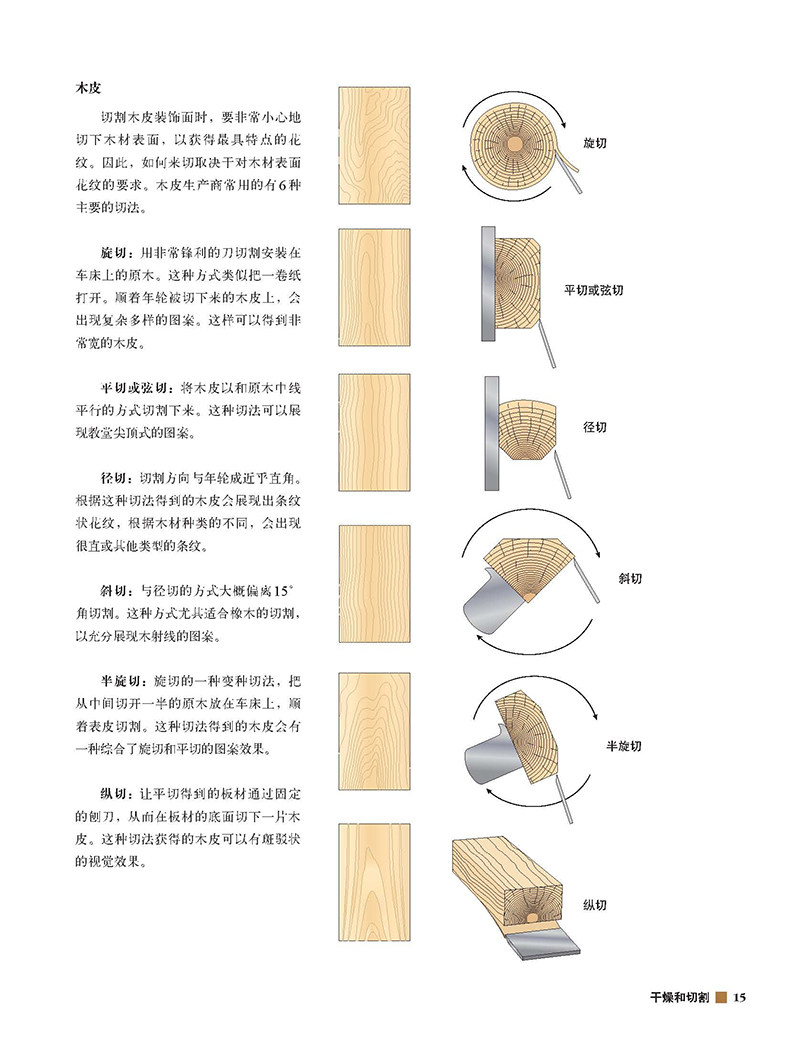 木皮

切割木皮装饰面时，要非常小心地切下木材表面，以获得最具特点的花纹。因此，如何来切取决于对木材表面花纹的要求。木皮生产商常用的有6种主要的切法。

旋切：用非常锋利的刀切割安装在车床上的原木。这种方式类似把一卷纸打开。顺着年轮被切下来的木皮上，会出现复杂多样的图案。这样可以得到非常宽的木皮。

平切或弦切：将木皮以和原木中线平行的方式切割下来。这种切法可以展现教堂尖顶式的图案。

径切：切割方向与年轮成近乎直角。根据这种切法得到的木皮会展现出条纹状花纹，根据木材种类的不同，会出现很直或其他类型的条纹。

斜切：与径切的方式大概偏离15°角切割。这种方式尤其适合橡木的切割，以充分展现木射线的图案。

半旋切：旋切的一种变种切法，把从中间切开一半的原木放在车床上，顺着表皮切割。这种切法得到的木皮会有一种综合了旋切和平切的图案效果。

纵切：让平切得到的板材通过固定的刨刀，从而在板材的底面切下一片木皮。这种切法获得的木皮可以有斑驳状的视觉效果。

旋切

平切或弦切

径切

斜切

半旋切

纵切

干燥和切割 15