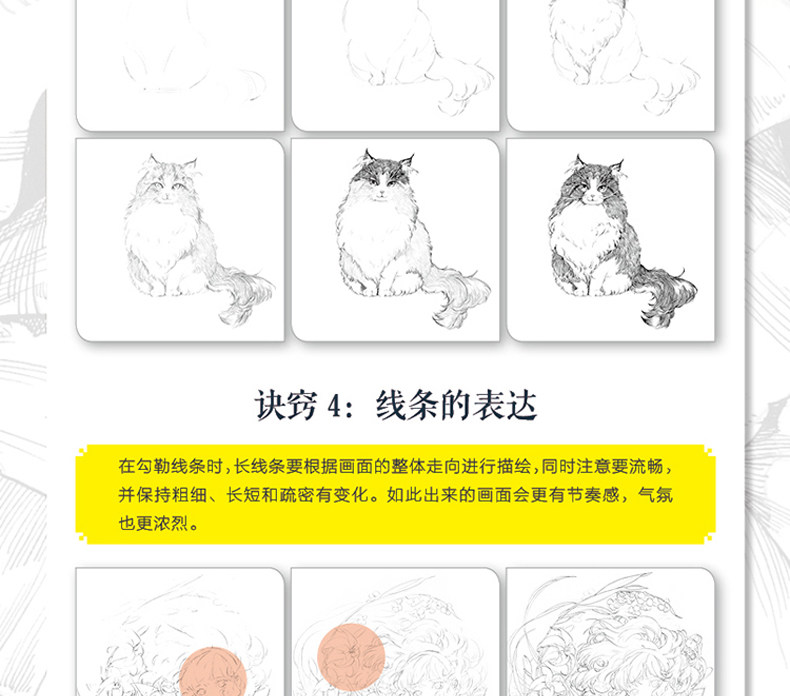 诀窍 4：线条的表达

在勾勒线条时，长线条要根据画面的整体走向进行描绘，同时注意要流畅，并保持粗细、长短和疏密有变化。如此出来的画面会更有节奏感，气氛也更浓烈。