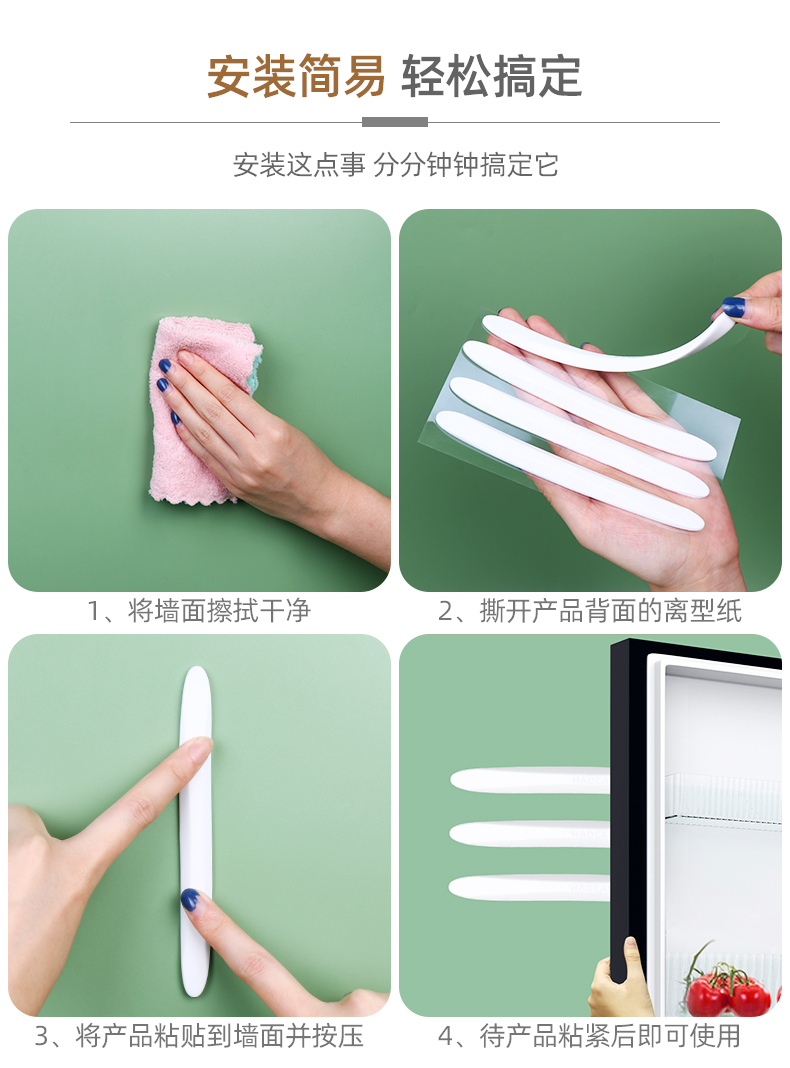 安装简易 轻松搞定

安装这点事 分分钟钟搞定它

1、将墙面擦拭干净

2、撕开产品背面的离型纸

3、将产品粘贴到墙面并按压

4、待产品粘紧后即可使用