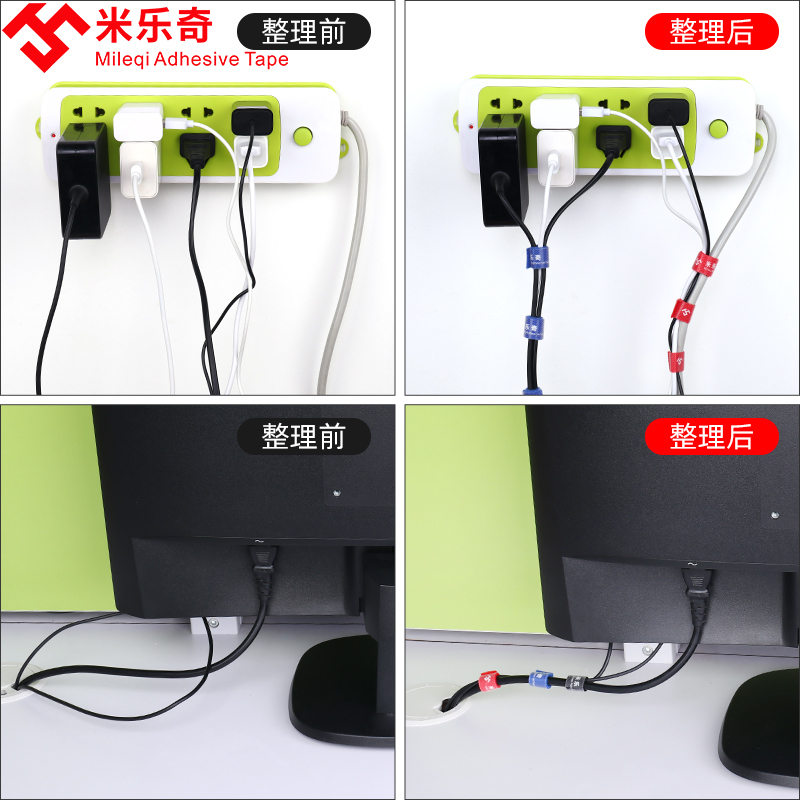 米乐奇
Mileqi Adhesive Tape
整理前

整理后

整理前

整理后