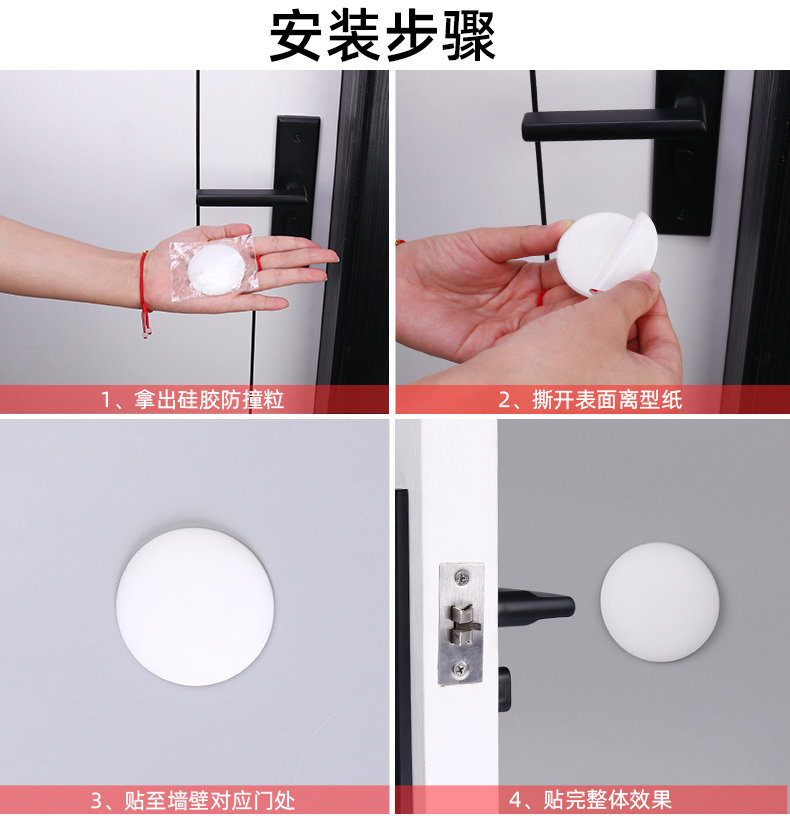 安装步骤

1、拿出硅胶防撞粒

2、撕开表面离型纸

3、贴至墙壁对应门处

4、贴完整体效果