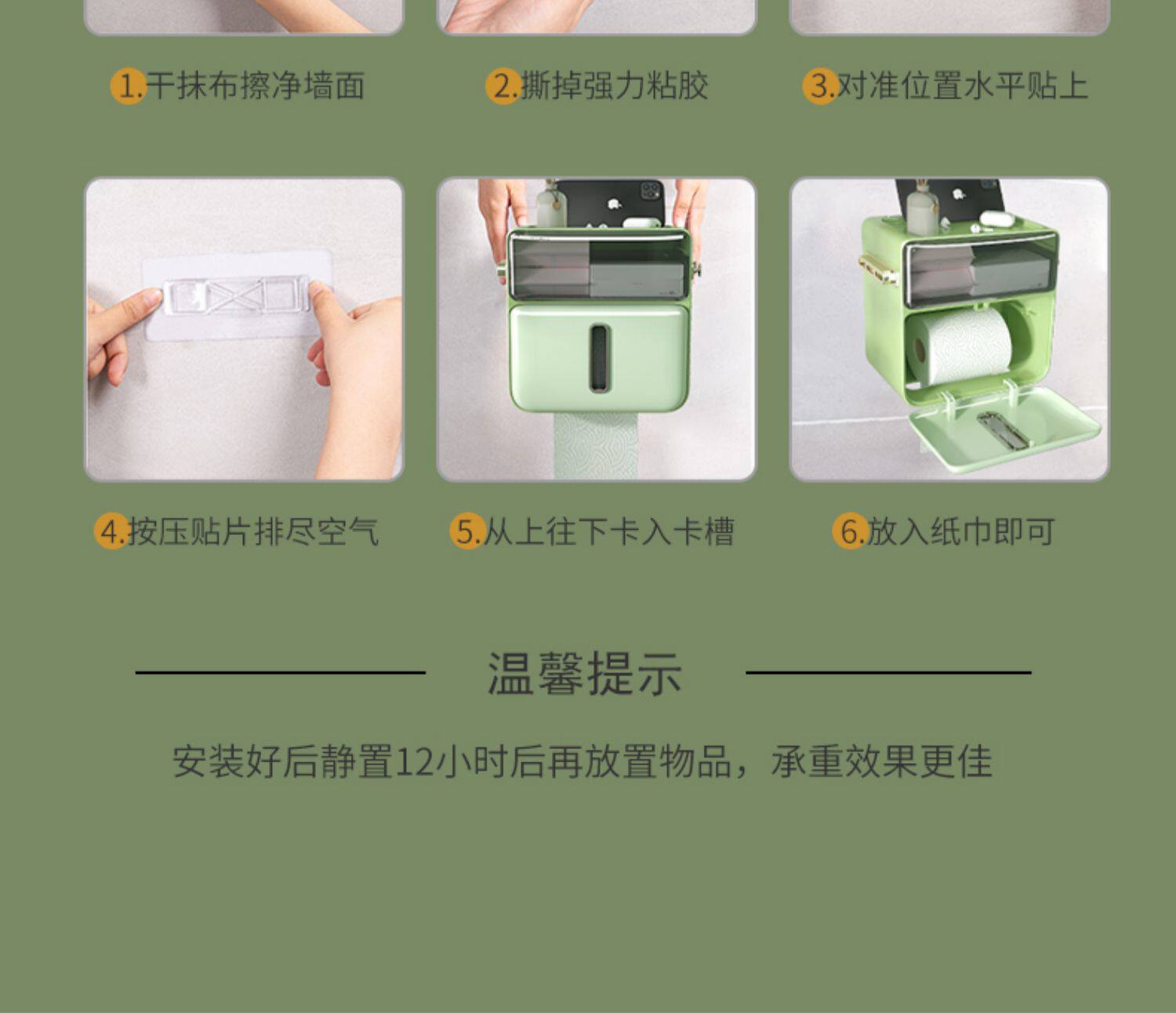 1.干抹布擦净墙面

2.撕掉强力粘胶

3.对准位置水平贴上

4.按压贴片排尽空气

5.从上往下卡入卡槽

6.放入纸巾即可

温馨提示

安装好后静置12小时后再放置物品，承重效果更佳