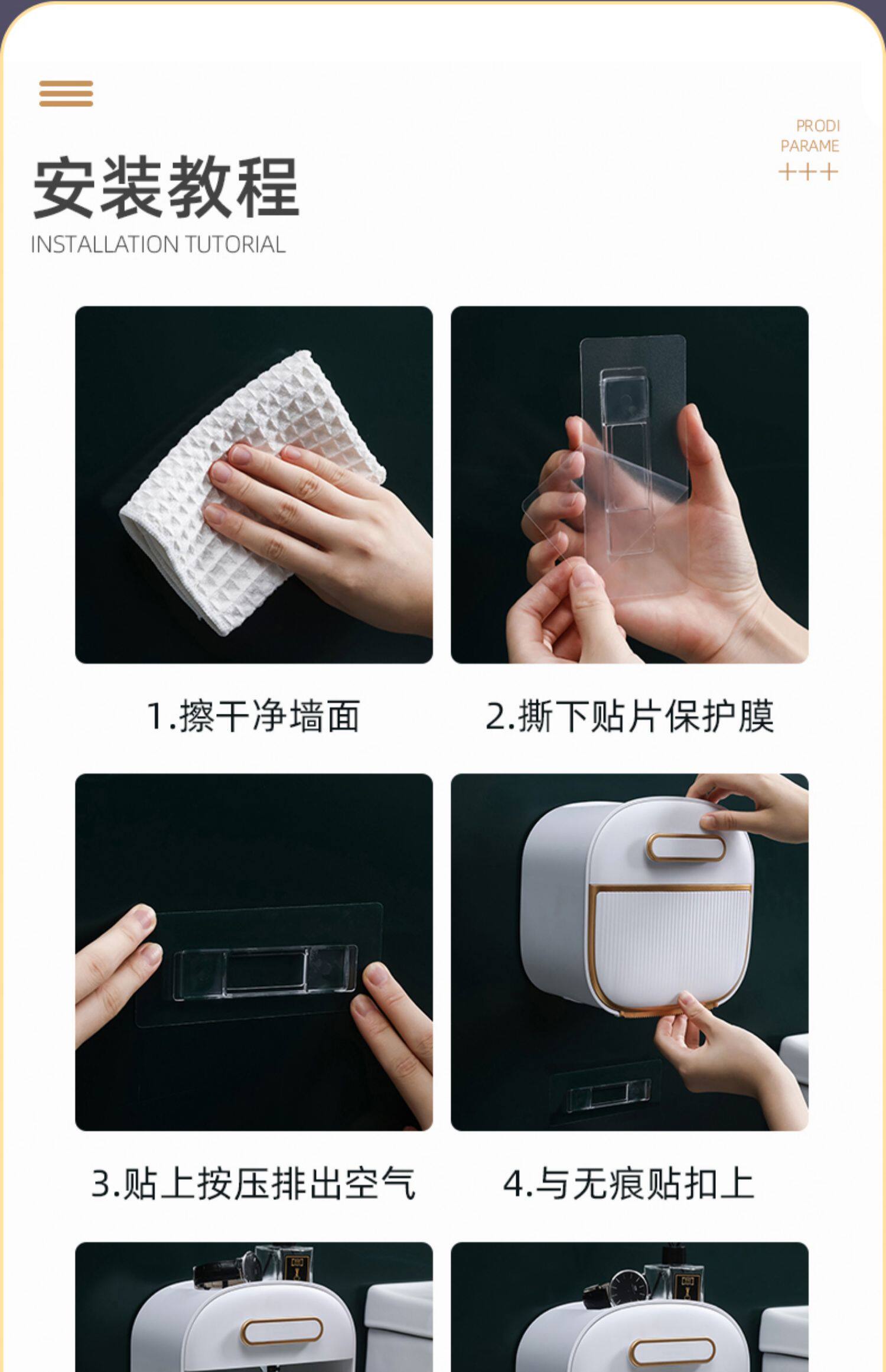 PRODI
PARAME
+++

安装教程
INSTALLATION TUTORIAL

1.擦干净墙面

2.撕下贴片保护膜

3.贴上按压排出空气

4.与无痕贴扣上