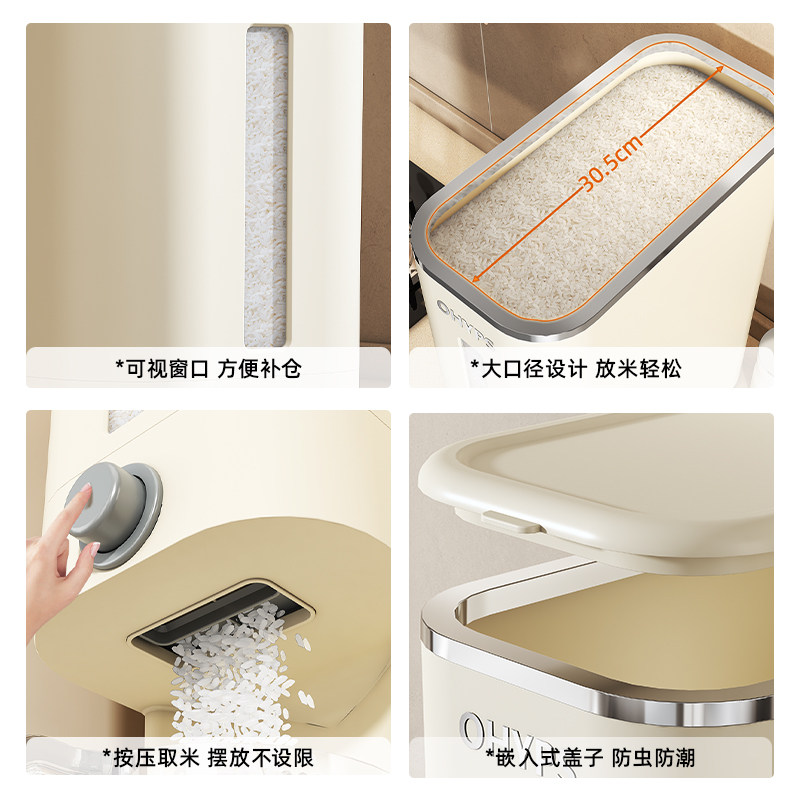 *可视窗口 方便补仓

30.5cm

OHYE

*大口径设计 放米轻松

*按压取米 摆放不设限

OHYE

*嵌入式盖子 防虫防潮