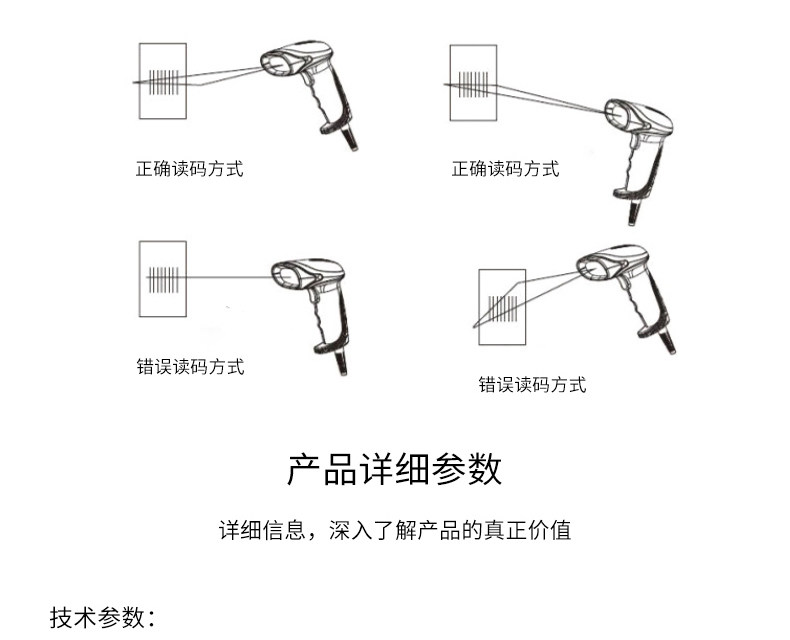 正确读码方式

正确读码方式

错误读码方式

错误读码方式

产品详细参数

详细信息，深入了解产品的真正价值

技术参数：