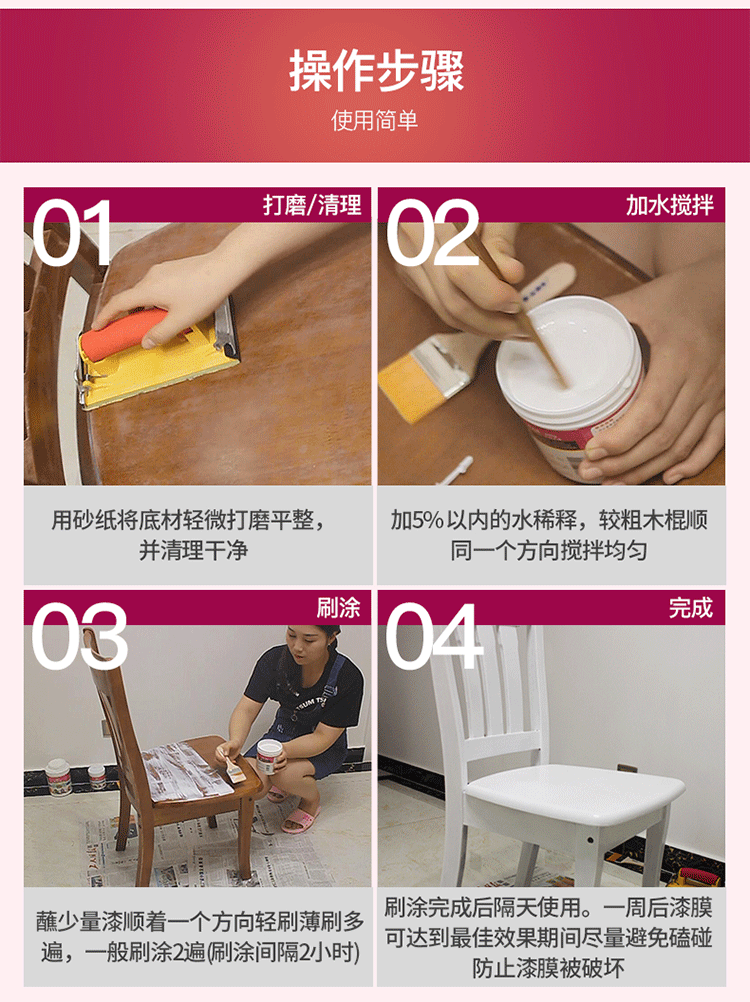 操作步骤
使用简单

01 打磨/清理

用砂纸将底材轻微打磨平整，并清理干净

02 加水搅拌

加5%以内的水稀释，较粗木棍顺同一个方向搅拌均匀

03 刷涂

蘸少量漆顺着一个方向轻刷薄刷多遍，一般刷涂2遍(刷涂间隔2小时)

04 完成

刷涂完成后隔天使用。一周后漆膜可达到最佳效果期间尽量避免磕碰防止漆膜被破坏