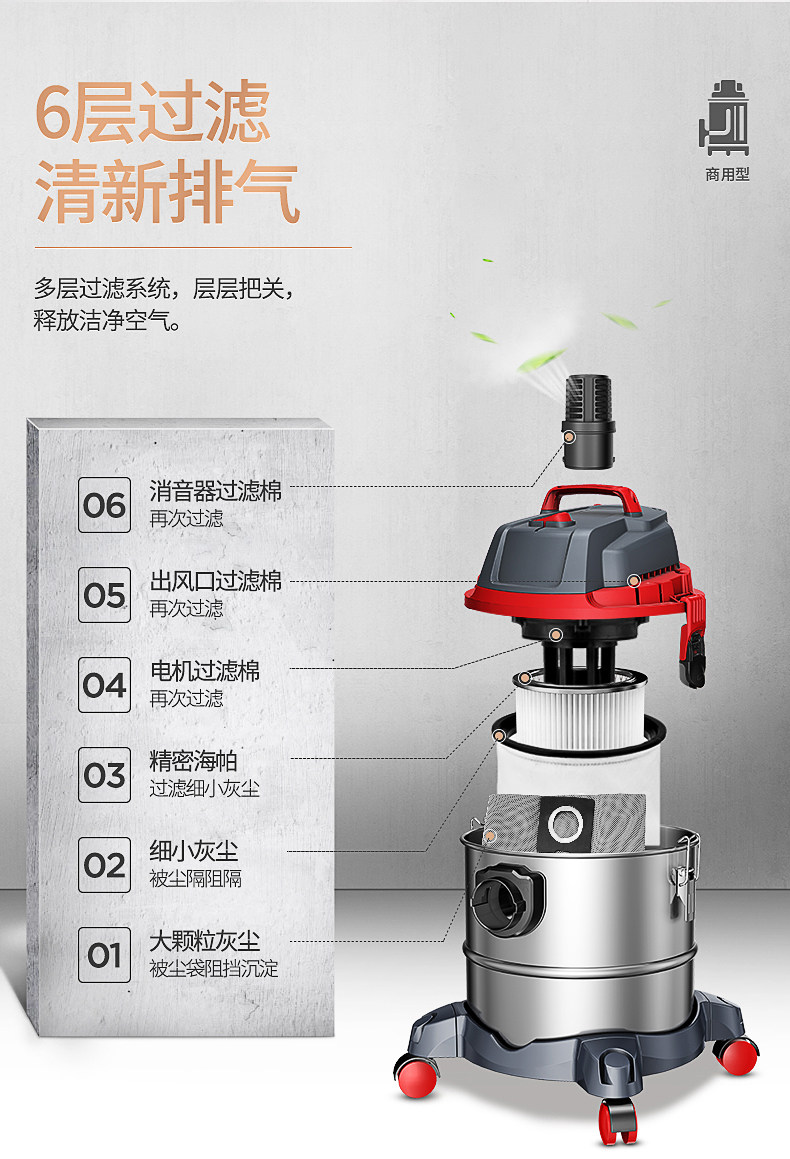 6层过滤
清新排气

商用型

多层过滤系统，层层把关，
释放洁净空气。

06 消音器过滤棉
再次过滤

05 出风口过滤棉
再次过滤

04 电机过滤棉
再次过滤

03 精密海帕
过滤细小灰尘

02 细小灰尘
被尘隔阻隔

01 大颗粒灰尘
被尘袋阻挡沉淀