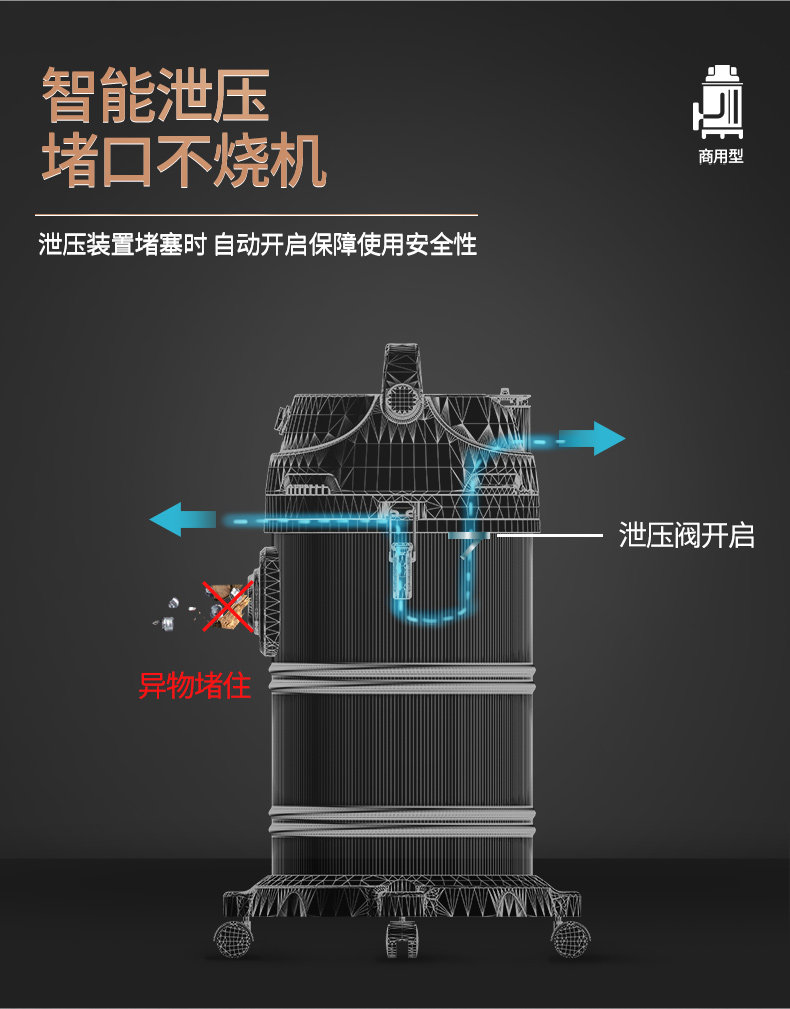 智能泄压
堵口不烧机

商用型

泄压装置堵塞时 自动开启保障使用安全性

泄压阀开启

异物堵住