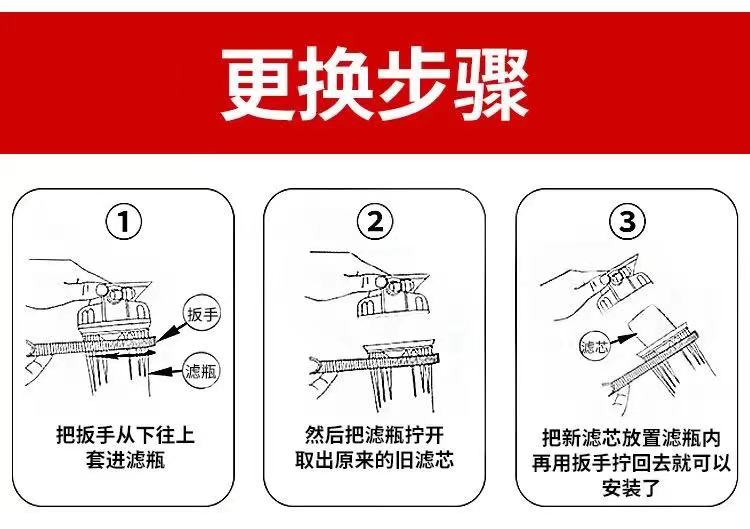 更换步骤

①

扳手

滤瓶

把扳手从下往上套进滤瓶

②

然后把滤瓶拧开取出原来的旧滤芯

③

滤芯

把新滤芯放置滤瓶内再用扳手拧回去就可以安装了