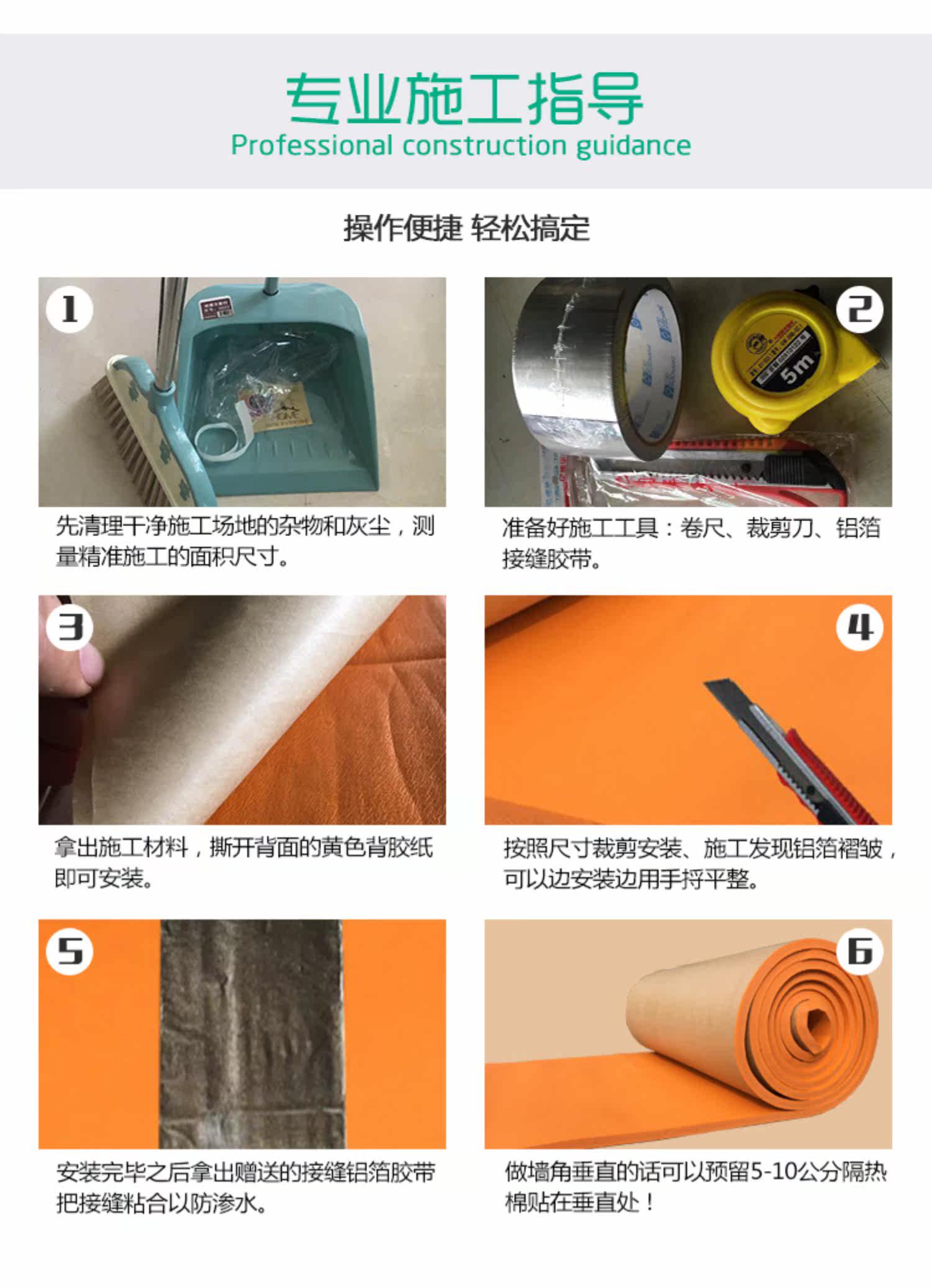 专业施工指导
Professional construction guidance

操作便捷 轻松搞定

1
先清理干净施工场地的杂物和灰尘，测量精准施工的面积尺寸。

2
5m
准备好施工工具：卷尺、裁剪刀、铝箔接缝胶带。

3
拿出施工材料，撕开背面的黄色背胶纸即可安装。

4
按照尺寸裁剪安装、施工发现铝箔褶皱，可以边安装边用手捋平整。

5
安装完毕之后拿出赠送的接缝铝箔胶带把接缝粘合以防渗水。

6
做墙角垂直的话可以预留5-10公分隔热棉贴在垂直处！