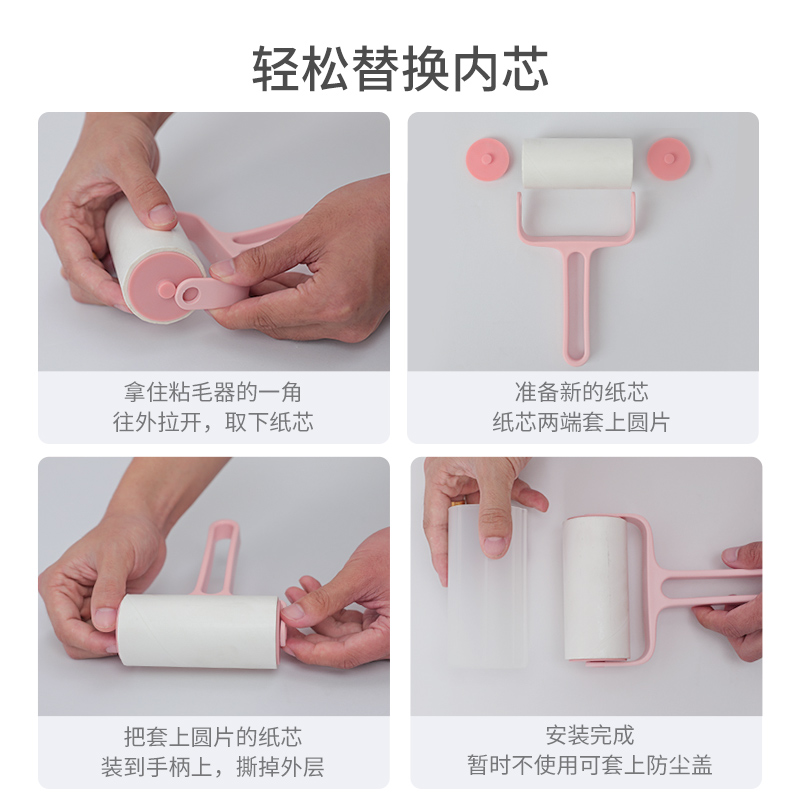 轻松替换内芯

拿住粘毛器的一角
往外拉开，取下纸芯

准备新的纸芯
纸芯两端套上圆片

把套上圆片的纸芯
装到手柄上，撕掉外层

安装完成
暂时不使用可套上防尘盖