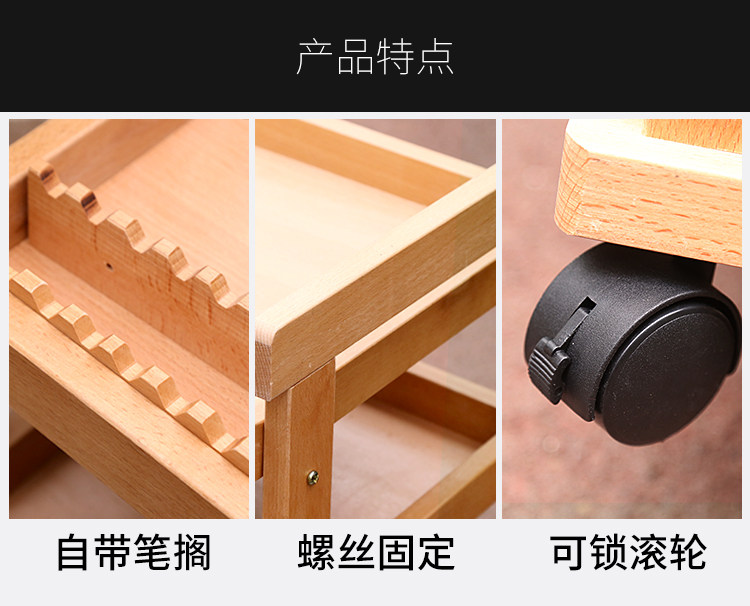 产品特点

自带笔搁

螺丝固定

可锁滚轮