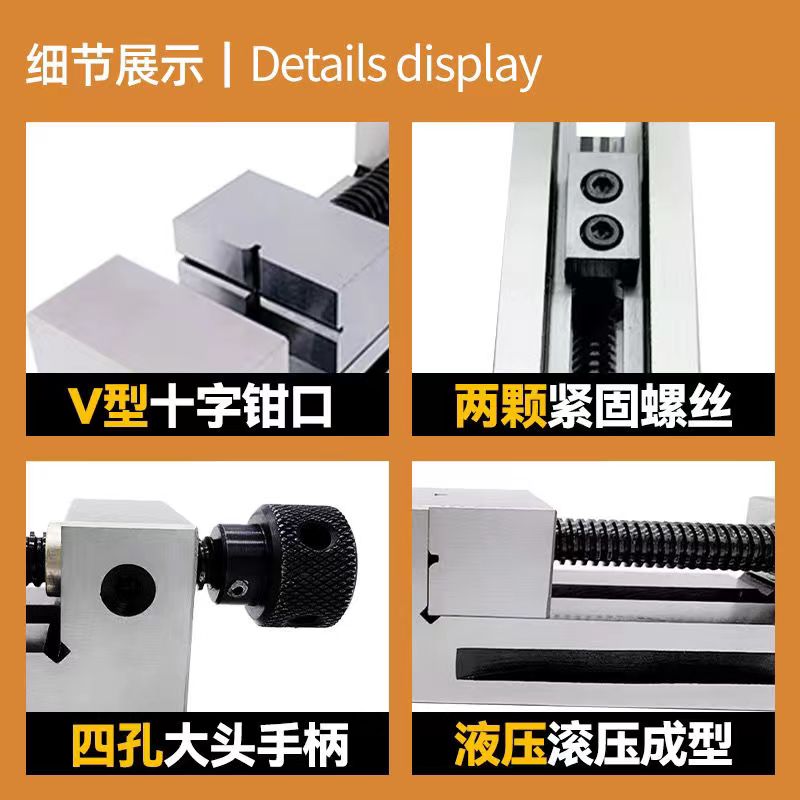 细节展示 | Details display

V型十字钳口

两颗紧固螺丝

四孔大头手柄

液压滚压成型