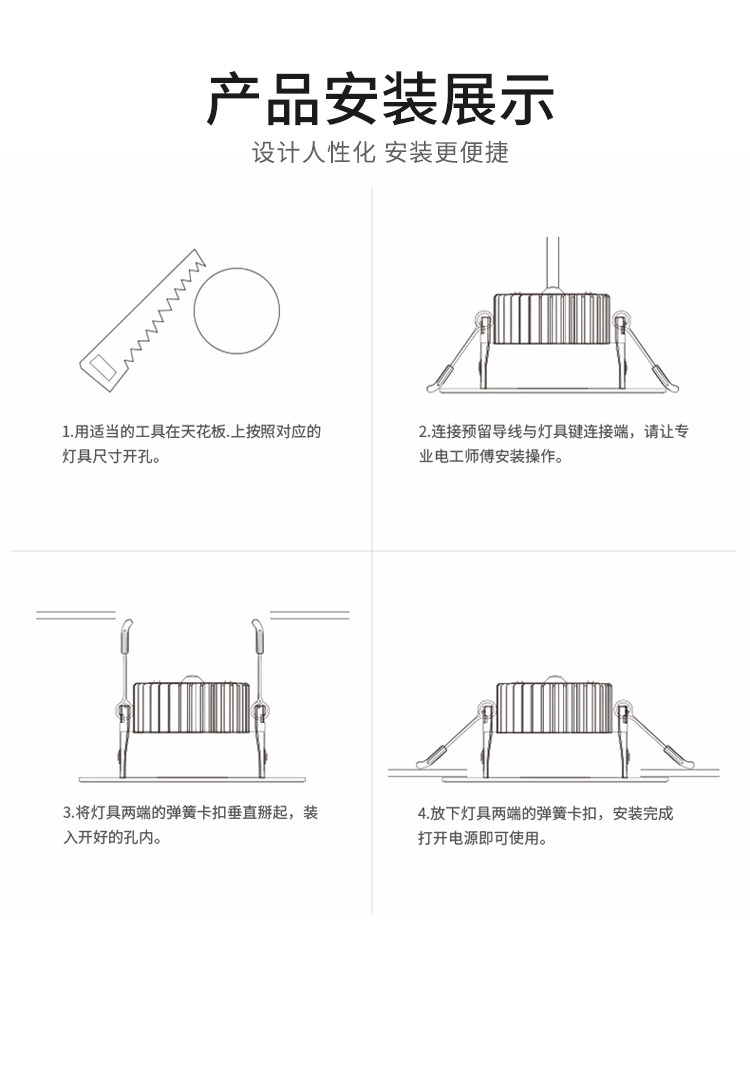 产品安装展示

设计人性化 安装更便捷

1.用适当的工具在天花板.上按照对应的灯具尺寸开孔。

2.连接预留导线与灯具键连接端，请让专业电工师傅安装操作。

3.将灯具两端的弹簧卡扣垂直掰起，装入开好的孔内。

4.放下灯具两端的弹簧卡扣，安装完成打开电源即可使用。