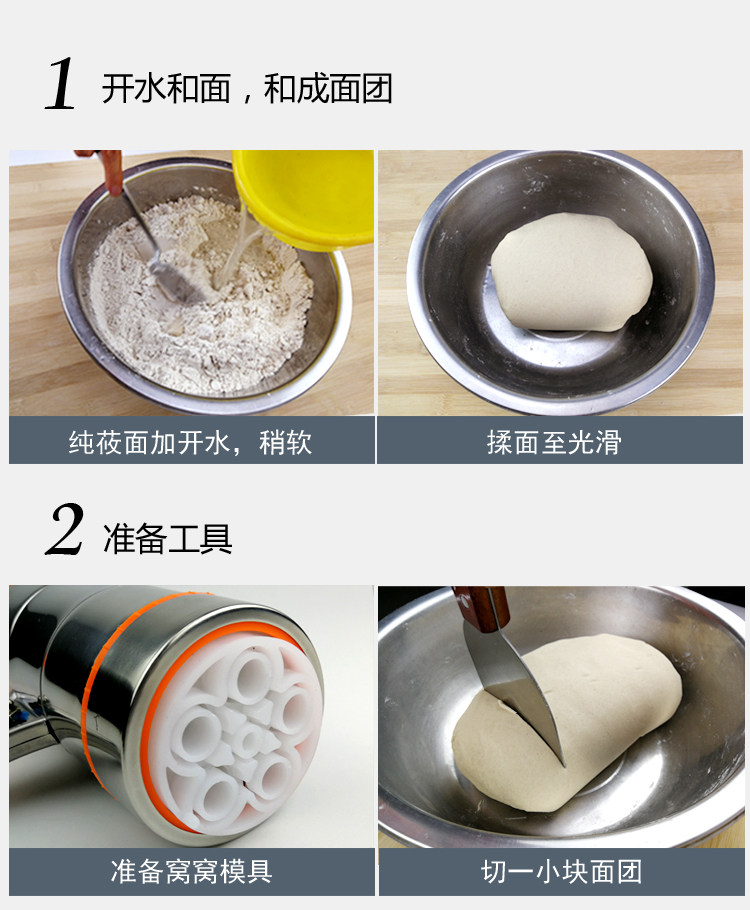 1 开水和面，和成面团

纯莜面加开水，稍软

揉面至光滑

2 准备工具

准备窝窝模具

切一小块面团