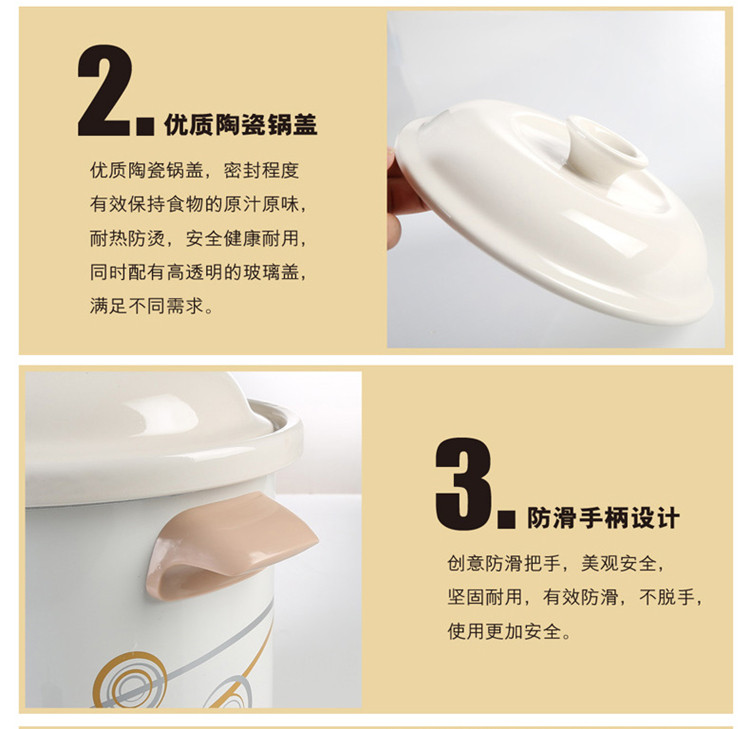 2. 优质陶瓷锅盖

优质陶瓷锅盖，密封程度有效保持食物的原汁原味，耐热防烫，安全健康耐用，同时配有高透明的玻璃盖，满足不同需求。

3. 防滑手柄设计

创意防滑把手，美观安全，坚固耐用，有效防滑，不脱手，使用更加安全。