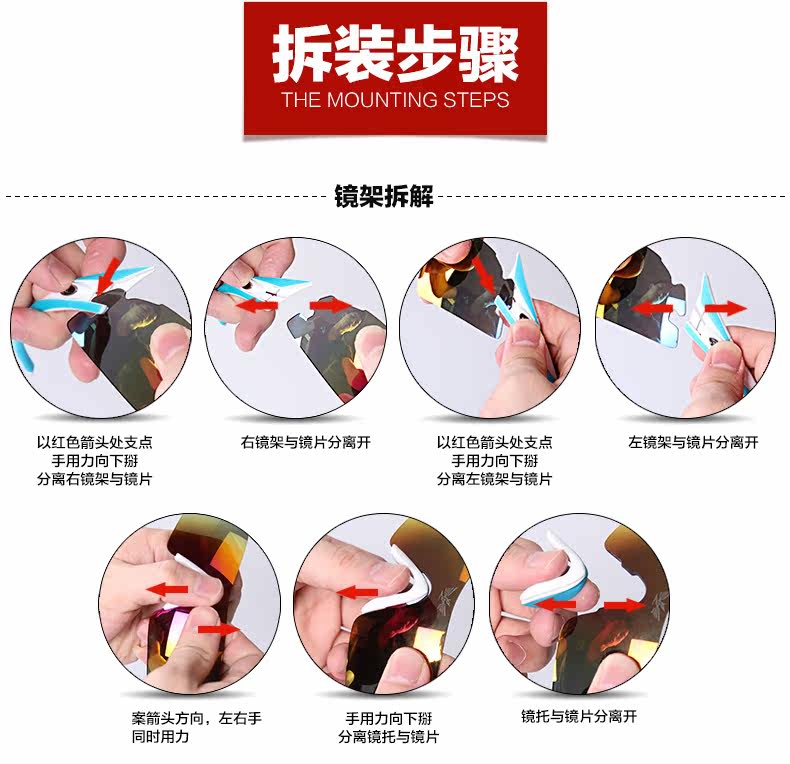 拆装步骤
THE MOUNTING STEPS

镜架拆解

以红色箭头处支点
手用力向下掰
分离右镜架与镜片

右镜架与镜片分离开

以红色箭头处支点
手用力向下掰
分离左镜架与镜片

左镜架与镜片分离开

案箭头方向，左右手
同时用力

手用力向下掰
分离镜托与镜片

镜托与镜片分离开