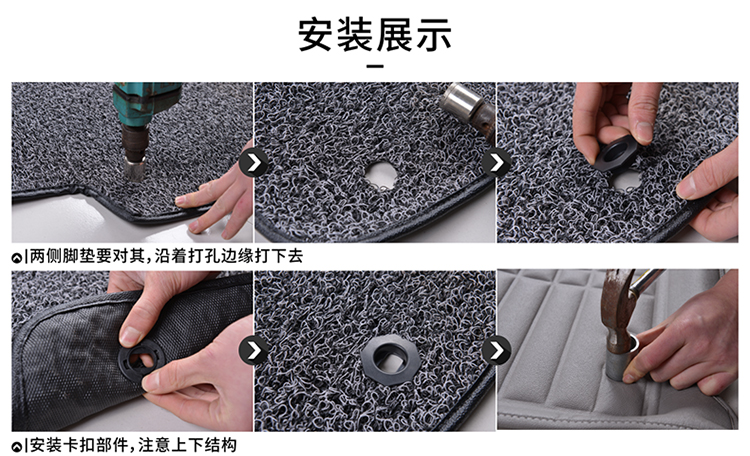 安装展示

|两侧脚垫要对其，沿着打孔边缘打下去

|安装卡扣部件，注意上下结构