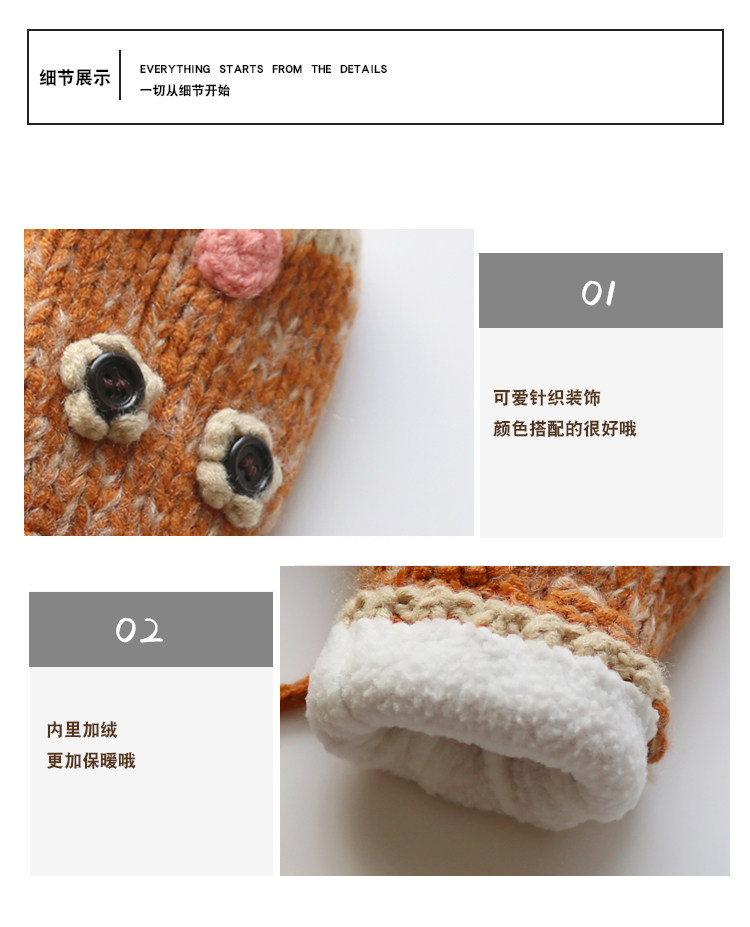 细节展示

EVERYTHING STARTS FROM THE DETAILS
一切从细节开始

01

可爱针织装饰
颜色搭配的很好哦

02

内里加绒
更加保暖哦