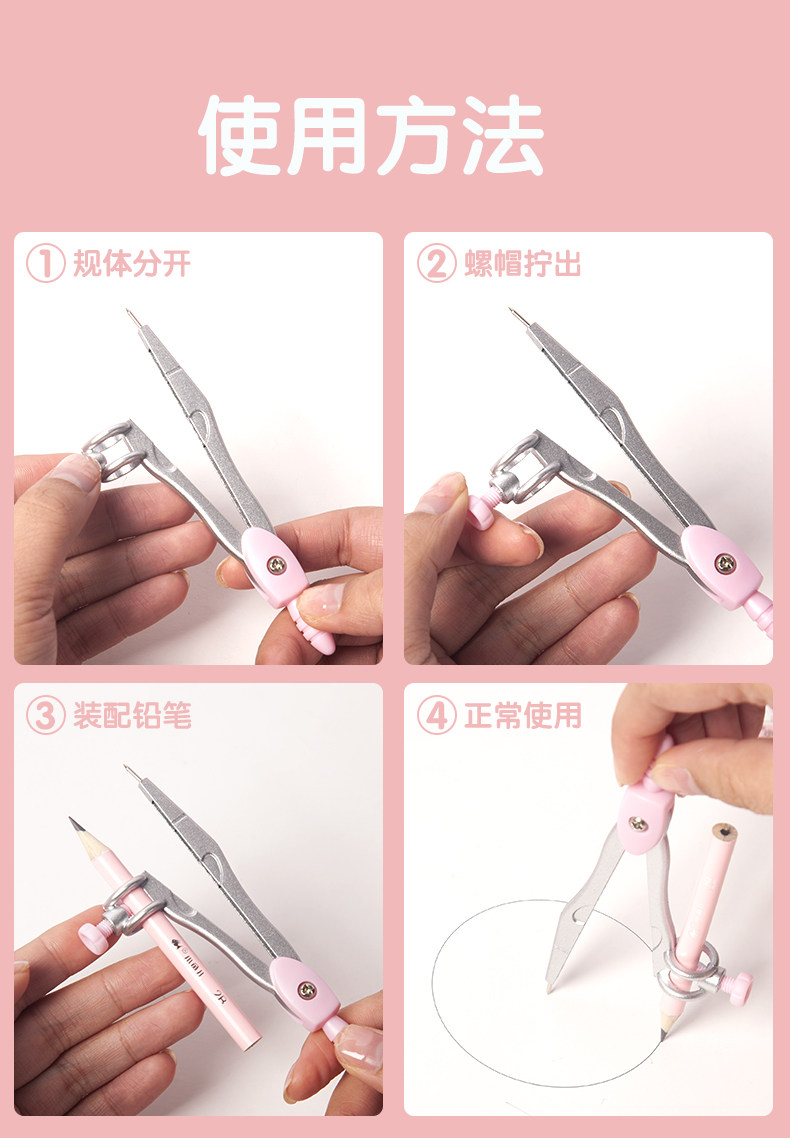 使用方法

① 规体分开

② 螺帽拧出

③ 装配铅笔

④ 正常使用