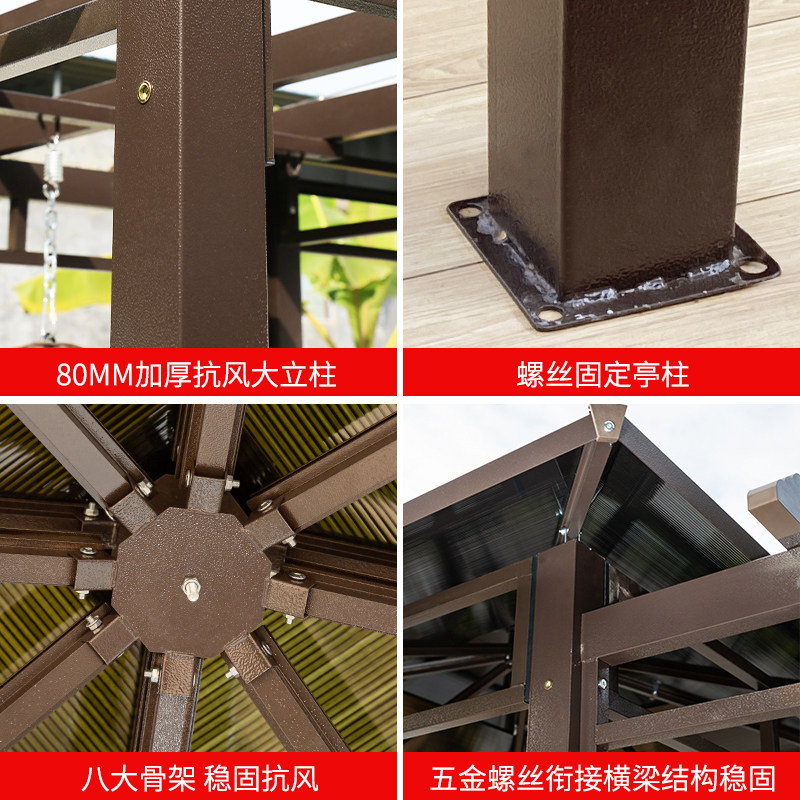 80MM加厚抗风大立柱

螺丝固定亭柱

八大骨架 稳固抗风

五金螺丝衔接横梁结构稳固