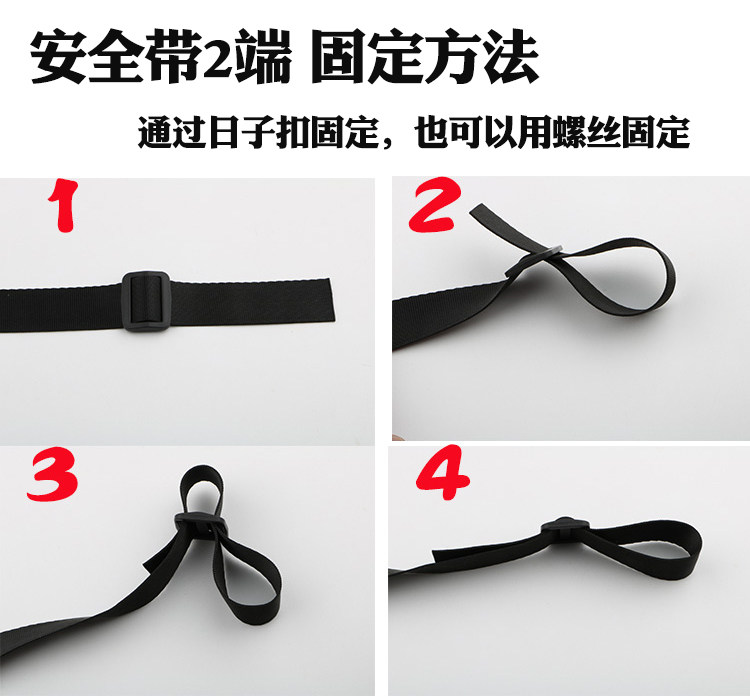 安全带2端 固定方法

通过日子扣固定，也可以用螺丝固定

1

2

3

4