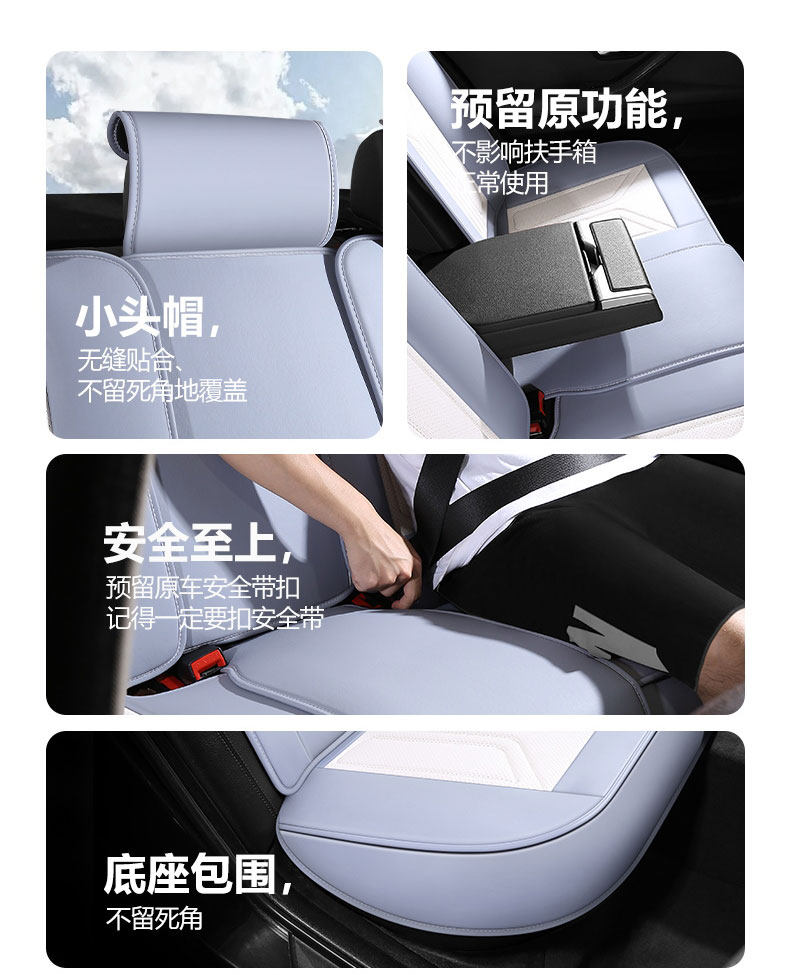 小头帽，
无缝贴合、
不留死角地覆盖

预留原功能，
不影响扶手箱
正常使用

安全至上，
预留原车安全带扣
记得一定要扣安全带

底座包围，
不留死角