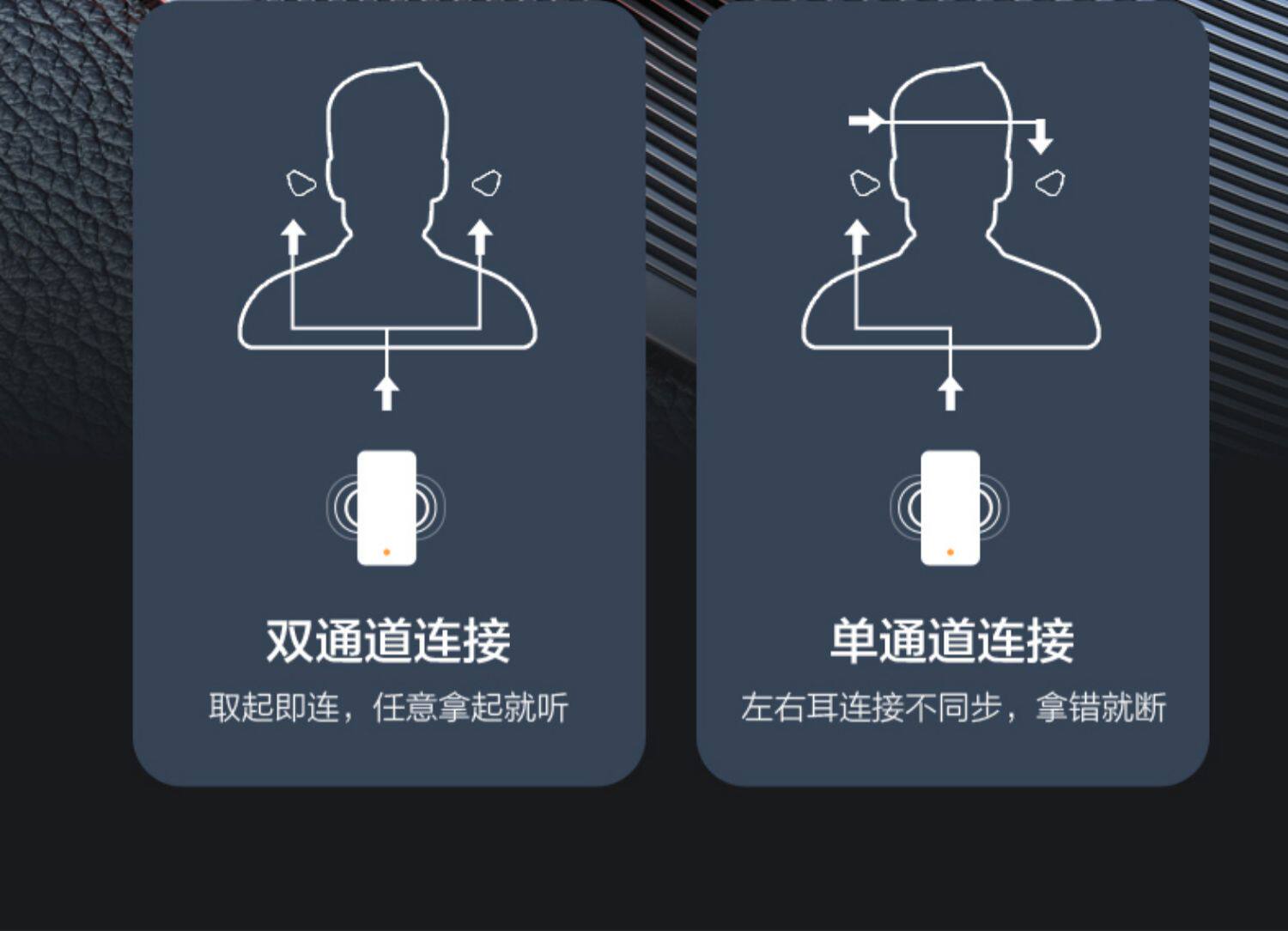 双通道连接

取起即连，任意拿起就听

单通道连接

左右耳连接不同步，拿错就断