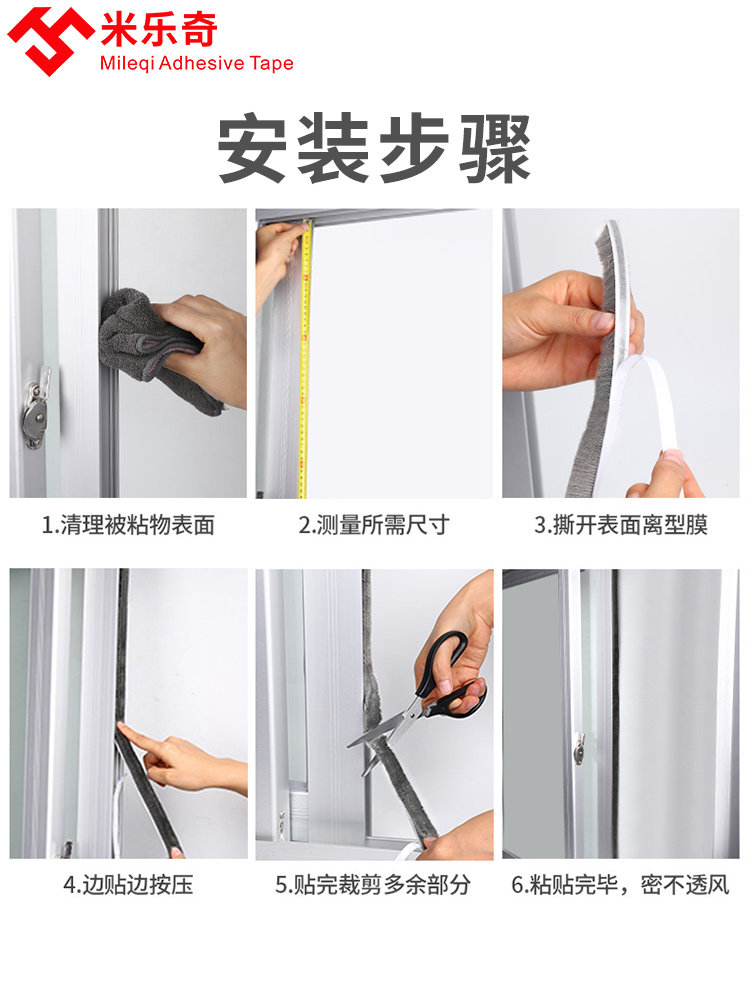 米乐奇
Mileqi Adhesive Tape

安装步骤

1.清理被粘物表面

2.测量所需尺寸

3.撕开表面离型膜

4.边贴边按压

5.贴完裁剪多余部分

6.粘贴完毕，密不透风