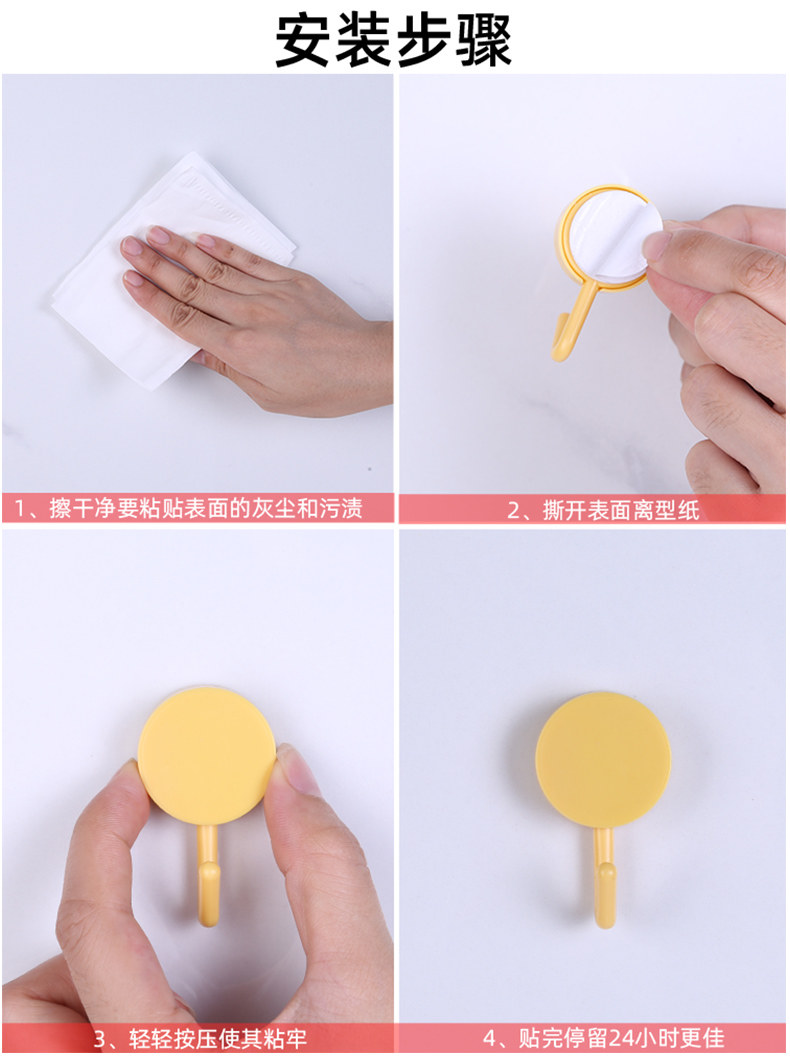 安装步骤

1、擦干净要粘贴表面的灰尘和污渍

2、撕开表面离型纸

3、轻轻按压使其粘牢

4、贴完停留24小时更佳