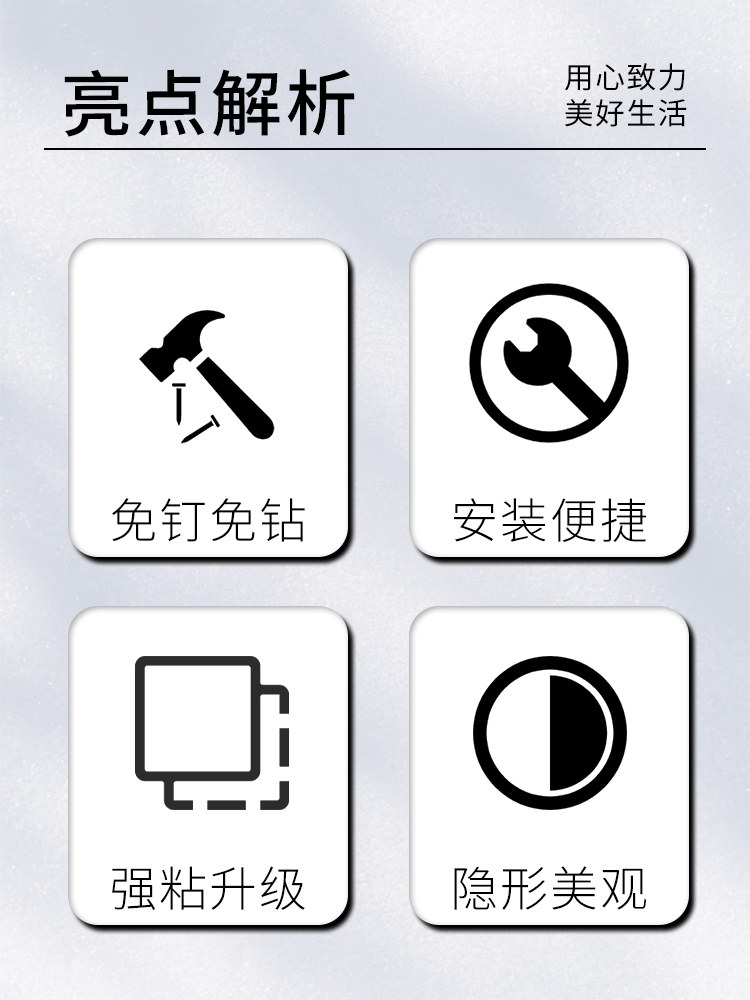 亮点解析

用心致力
美好生活

免钉免钻

安装便捷

强粘升级

隐形美观