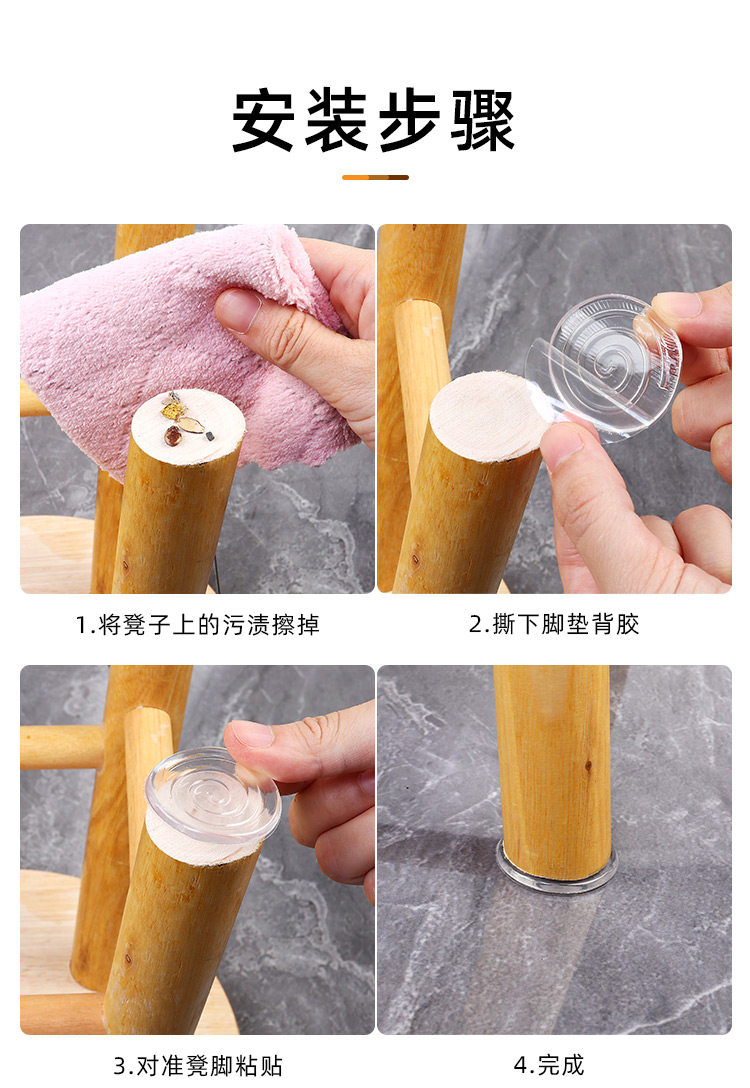 安装步骤

1.将凳子上的污渍擦掉

2.撕下脚垫背胶

3.对准凳脚粘贴

4.完成