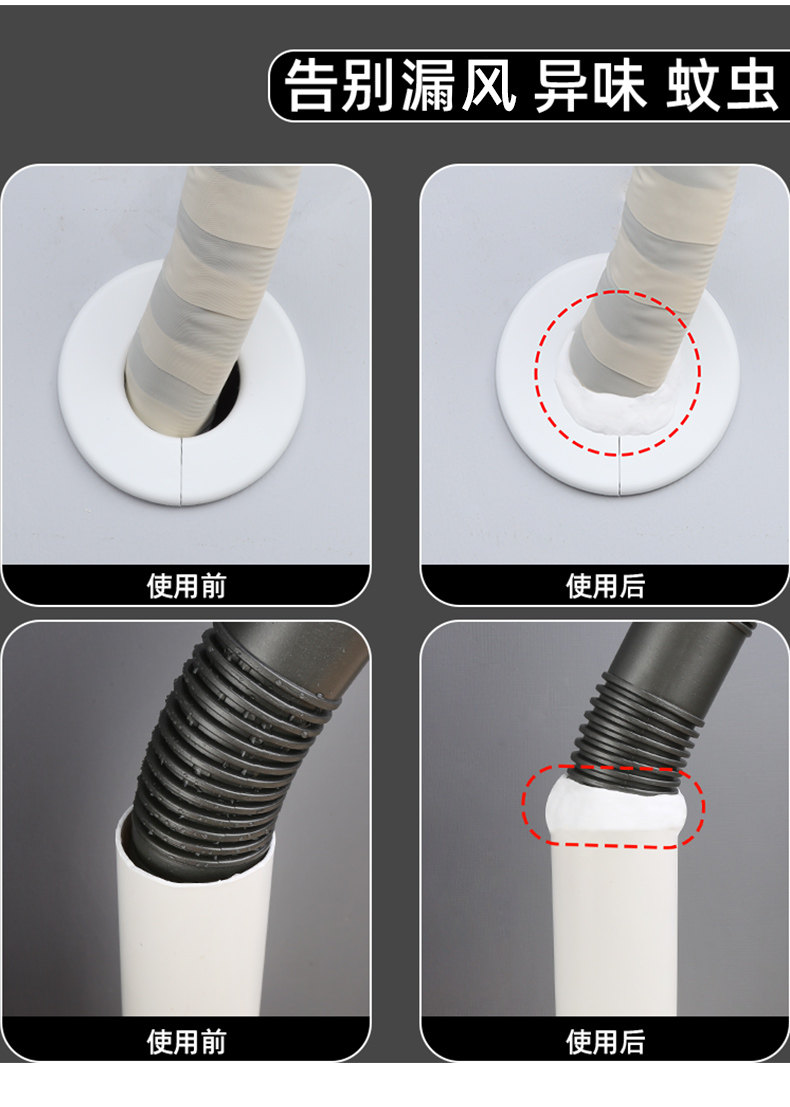 告别漏风 异味 蚊虫

使用前

使用后

使用前

使用后