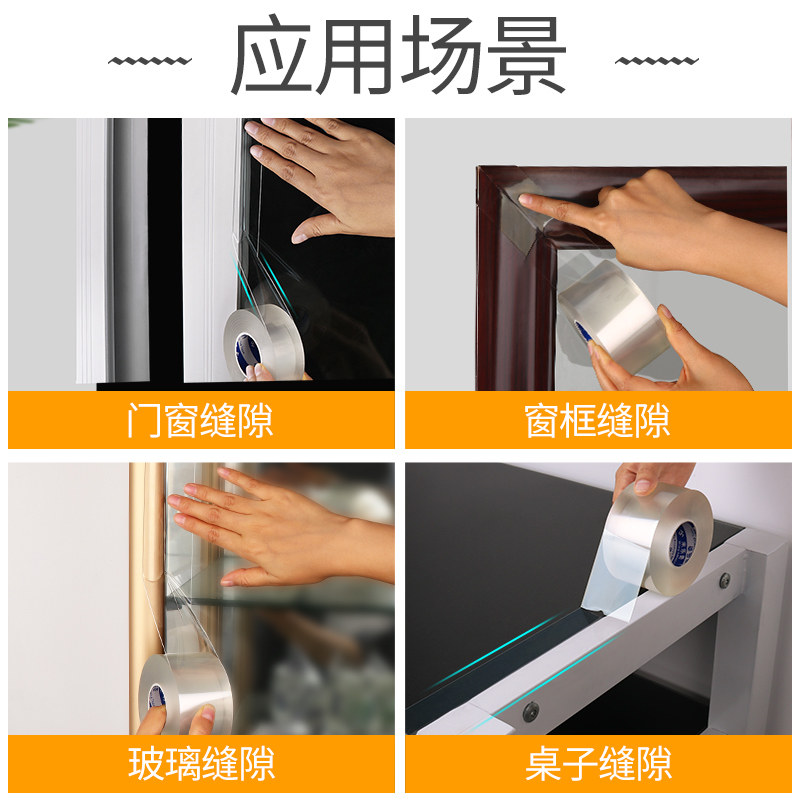 应用场景

门窗缝隙

窗框缝隙

玻璃缝隙

桌子缝隙