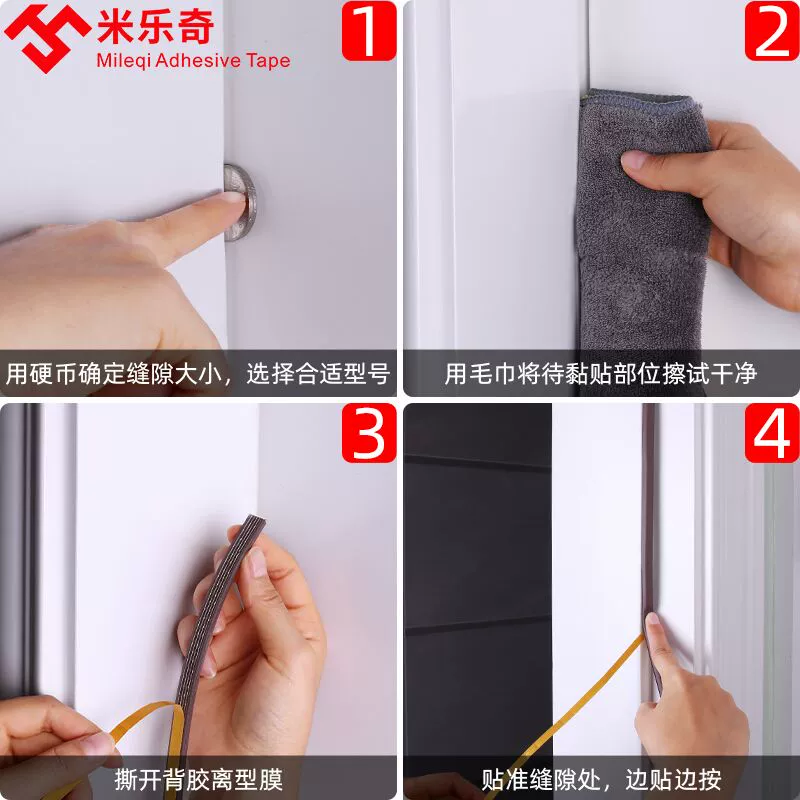 米乐奇
Mileqi Adhesive Tape

1

用硬币确定缝隙大小，选择合适型号

2

用毛巾将待黏贴部位擦试干净

3

撕开背胶离型膜

4

贴准缝隙处，边贴边按