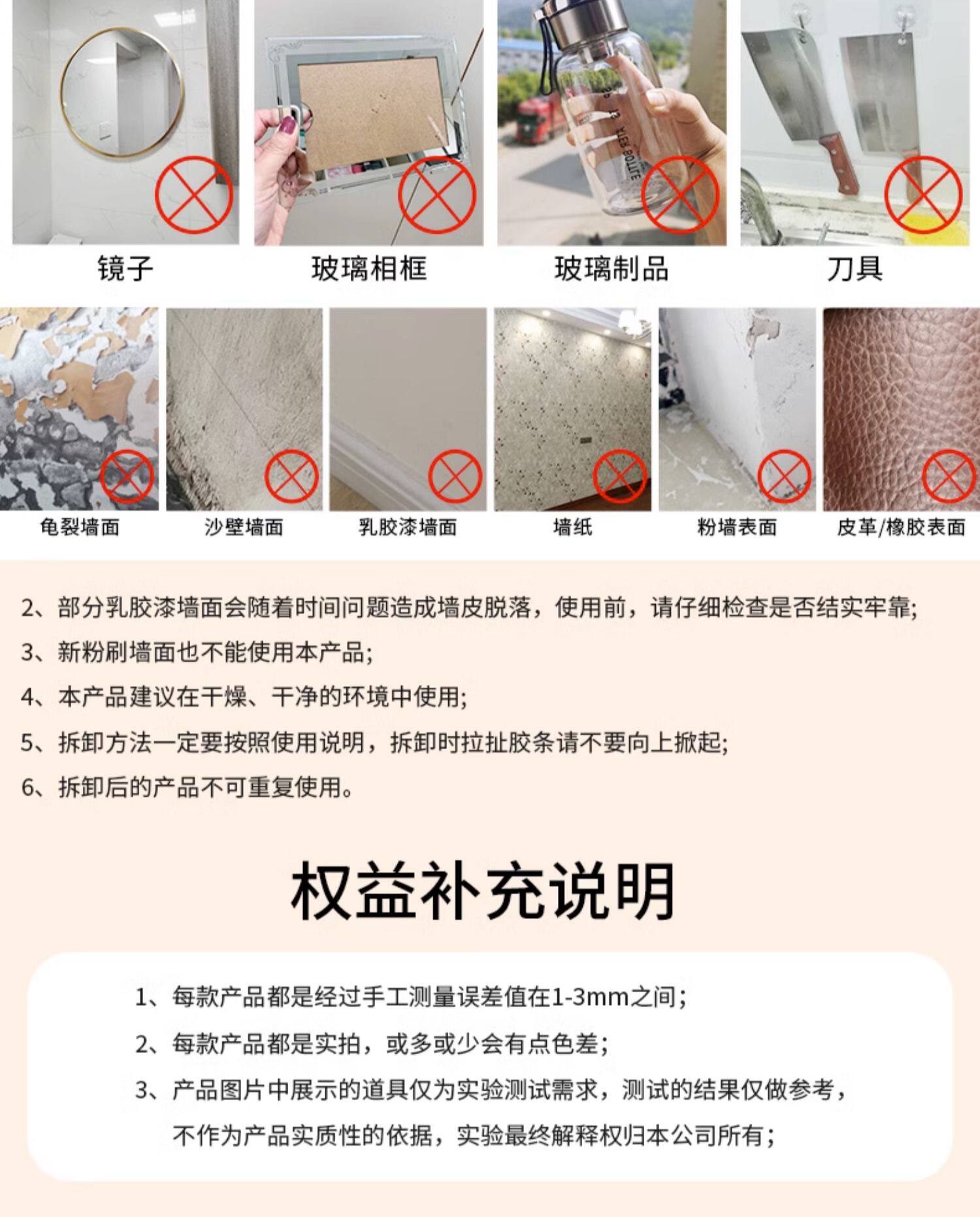 镜子

玻璃相框

玻璃制品

刀具

龟裂墙面

沙壁墙面

乳胶漆墙面

墙纸

粉墙表面

皮革/橡胶表面

2、部分乳胶漆墙面会随着时间问题造成墙皮脱落，使用前，请仔细检查是否结实牢靠;

3、新粉刷墙面也不能使用本产品;

4、本产品建议在干燥、干净的环境中使用;

5、拆卸方法一定要按照使用说明，拆卸时拉扯胶条请不要向上掀起;

6、拆卸后的产品不可重复使用。

权益补充说明

1、每款产品都是经过手工测量误差值在1-3mm之间;

2、每款产品都是实拍，或多或少会有点色差;

3、产品图片中展示的道具仅为实验测试需求，测试的结果仅做参考，不作为产品实质性的依据，实验最终解释权归本公司所有;