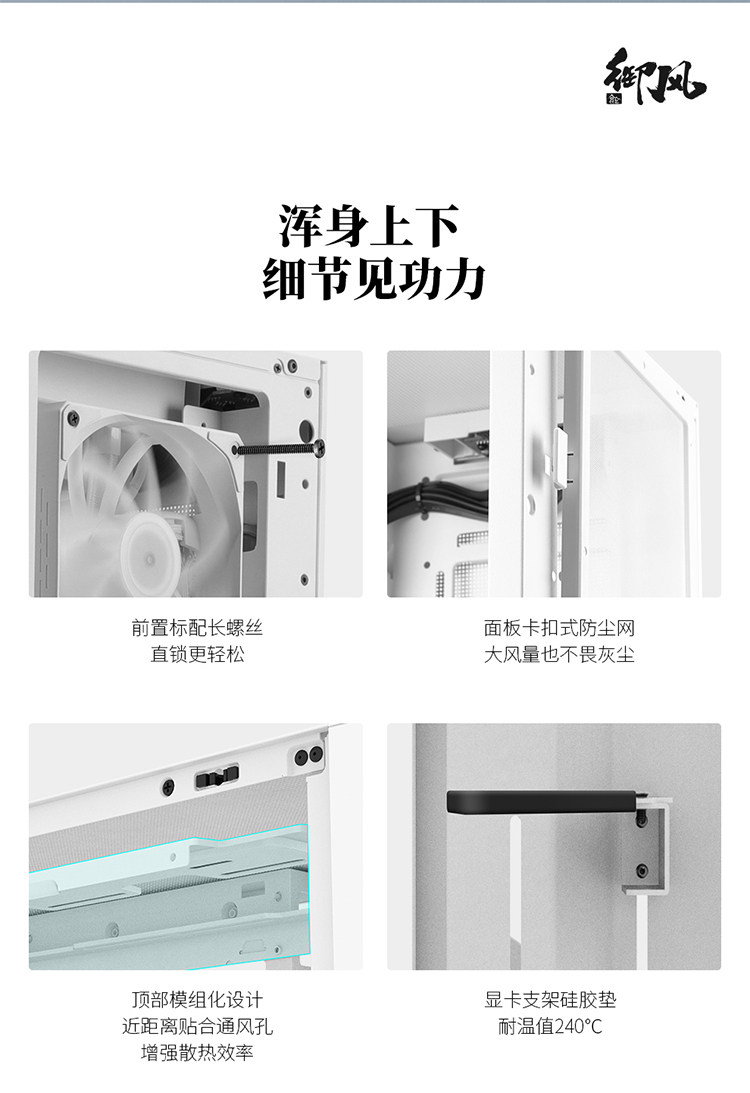 御风

浑身上下
细节见功力

前置标配长螺丝
直锁更轻松

面板卡扣式防尘网
大风量也不畏灰尘

顶部模组化设计
近距离贴合通风孔
增强散热效率

显卡支架硅胶垫
耐温值240°C