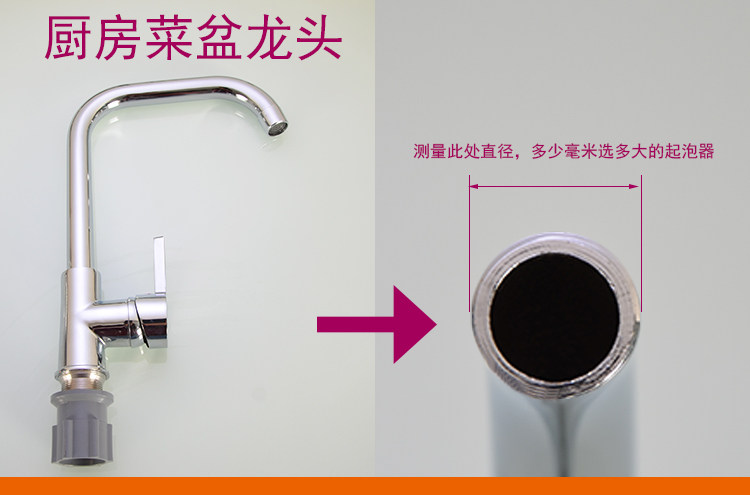 厨房菜盆龙头

测量此处直径，多少毫米选多大的起泡器