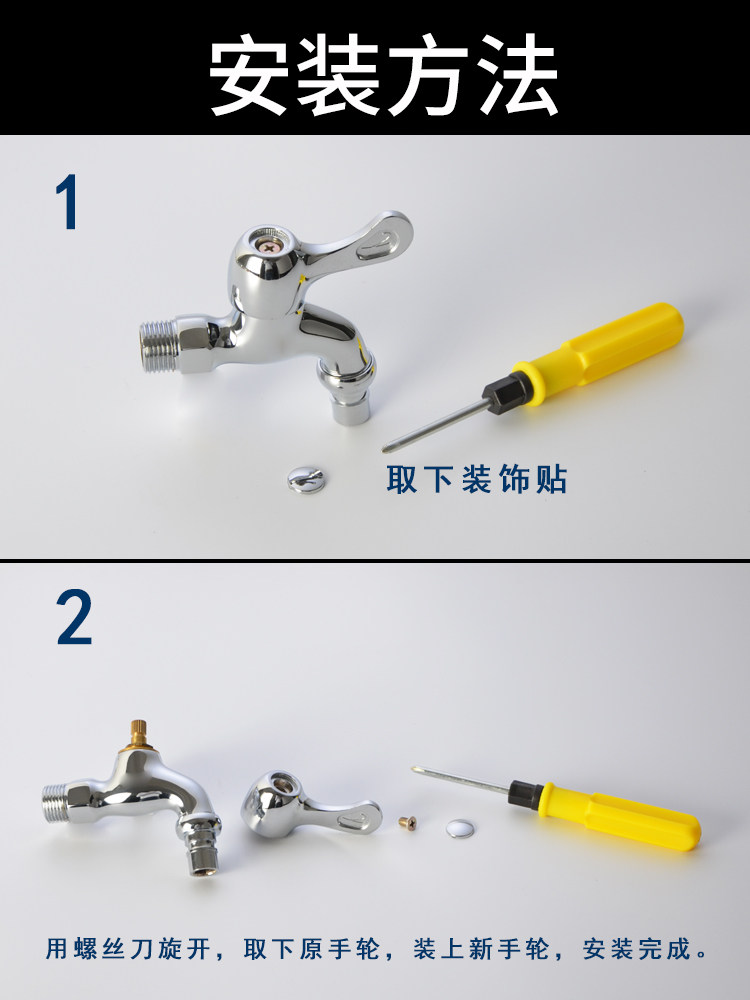 安装方法

1

取下装饰贴

2

用螺丝刀旋开，取下原手轮，装上新手轮，安装完成。