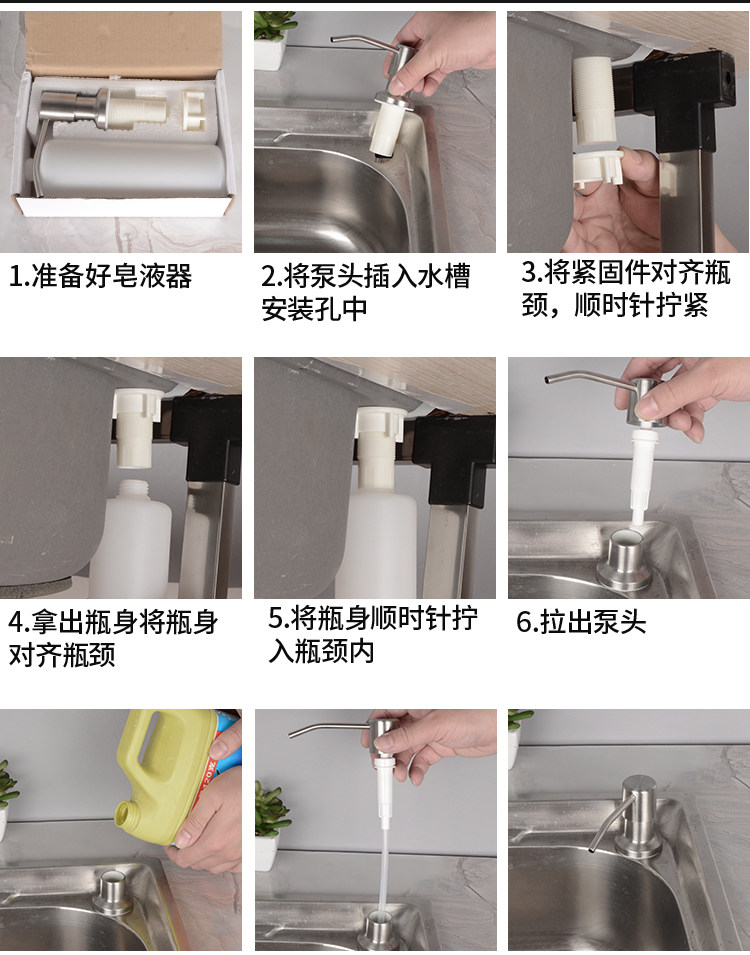 1.准备好皂液器

2.将泵头插入水槽安装孔中

3.将紧固件对齐瓶颈，顺时针拧紧

4.拿出瓶身将瓶身对齐瓶颈

5.将瓶身顺时针拧入瓶颈内

6.拉出泵头