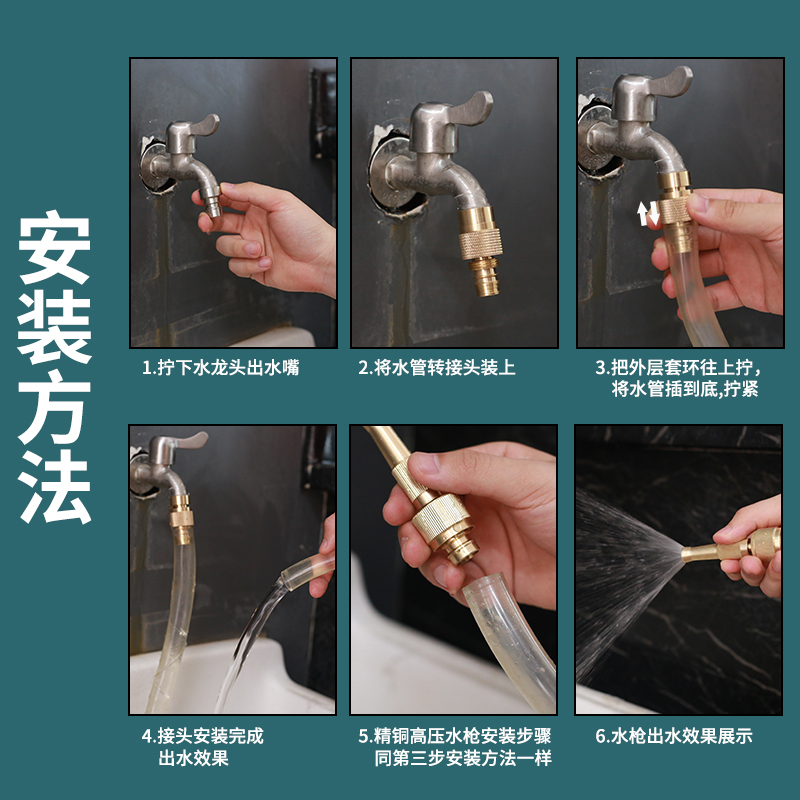 安装方法

1.拧下水龙头出水嘴

2.将水管转接头装上

3.把外层套环往上拧，将水管插到底,拧紧

4.接头安装完成出水效果

5.精铜高压水枪安装步骤同第三步安装方法一样

6.水枪出水效果展示