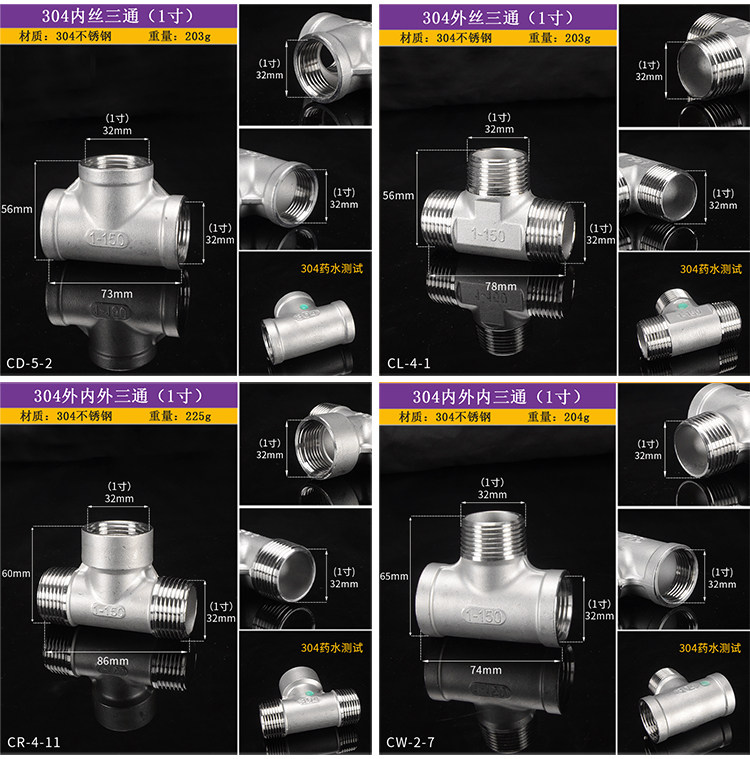 304内丝三通（1寸）
材质：304不锈钢 重量：203g

(1寸)
32mm

56mm

1-150

(1寸)
32mm

73mm

CD-5-2

(1寸)
32mm

(1寸)
32mm

304药水测试

304外丝三通（1寸）
材质：304不锈钢 重量：203g

(1寸)
32mm

56mm

1-150

(1寸)
32mm

78mm

CL-4-1

(1寸)
32mm

(1寸)
32mm

304药水测试

304外内外三通（1寸）
材质：304不锈钢 重量：225g

(1寸)
32mm

60mm

1-150

(1寸)
32mm

86mm

CR-4-11

(1寸)
32mm

(1寸)
32mm

304药水测试

304内外内三通（1寸）
材质：304不锈钢 重量：204g

(1寸)
32mm

65mm

1-150

(1寸)
32mm

74mm

CW-2-7

(1寸)
32mm

(1寸)
32mm

304药水测试