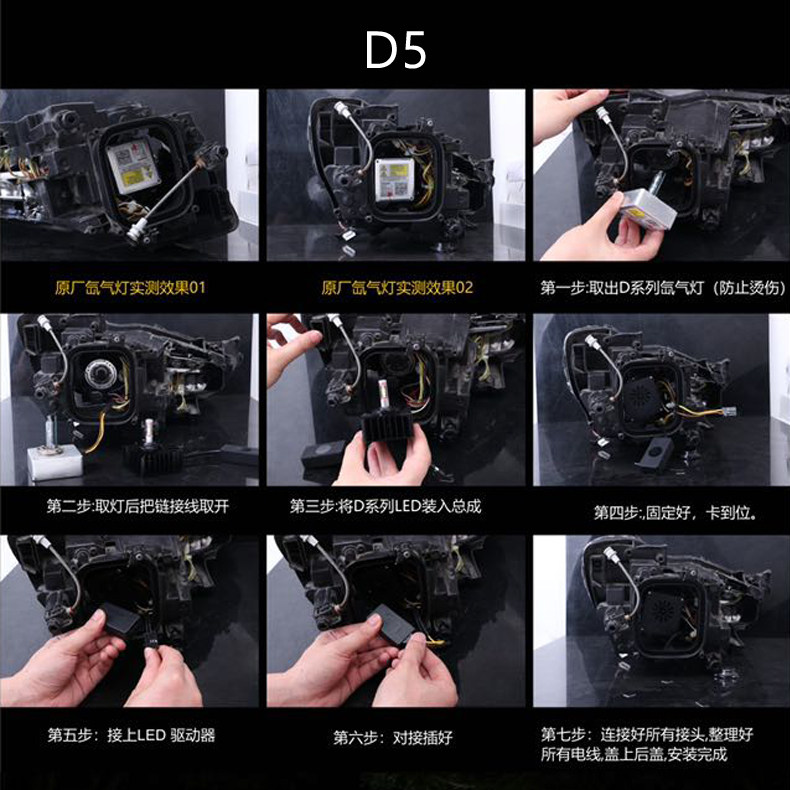 D5

原厂氙气灯实测效果01

原厂氙气灯实测效果02

第一步:取出D系列氙气灯（防止烫伤)

第二步:取灯后把链接线取开

第三步:将D系列LED装入总成

第四步:,固定好，卡到位。

第五步：接上LED 驱动器

第六步：对接插好

第七步：连接好所有接头,整理好所有电线,盖上后盖,安装完成