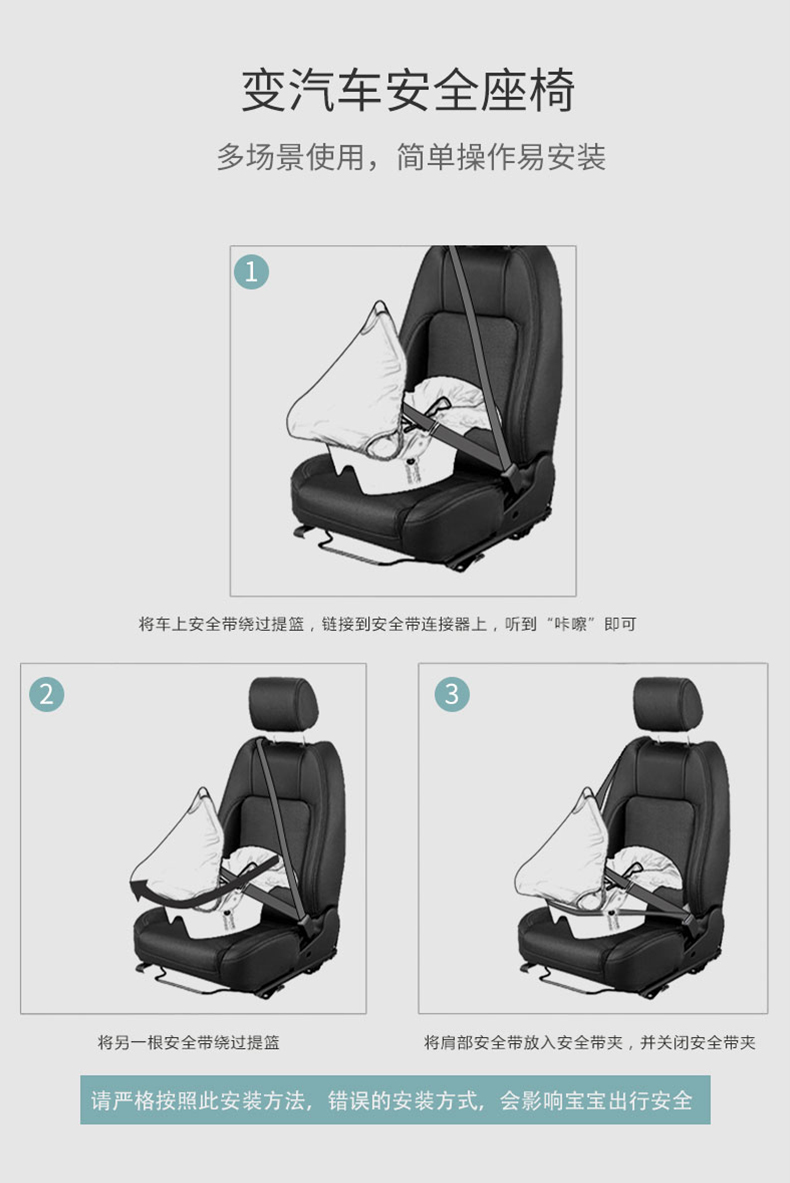 变汽车安全座椅

多场景使用，简单操作易安装

1

将车上安全带绕过提篮，链接到安全带连接器上，听到“咔嚓”即可

2

将另一根安全带绕过提篮

3

将肩部安全带放入安全带夹，并关闭安全带夹

请严格按照此安装方法，错误的安装方式，会影响宝宝出行安全