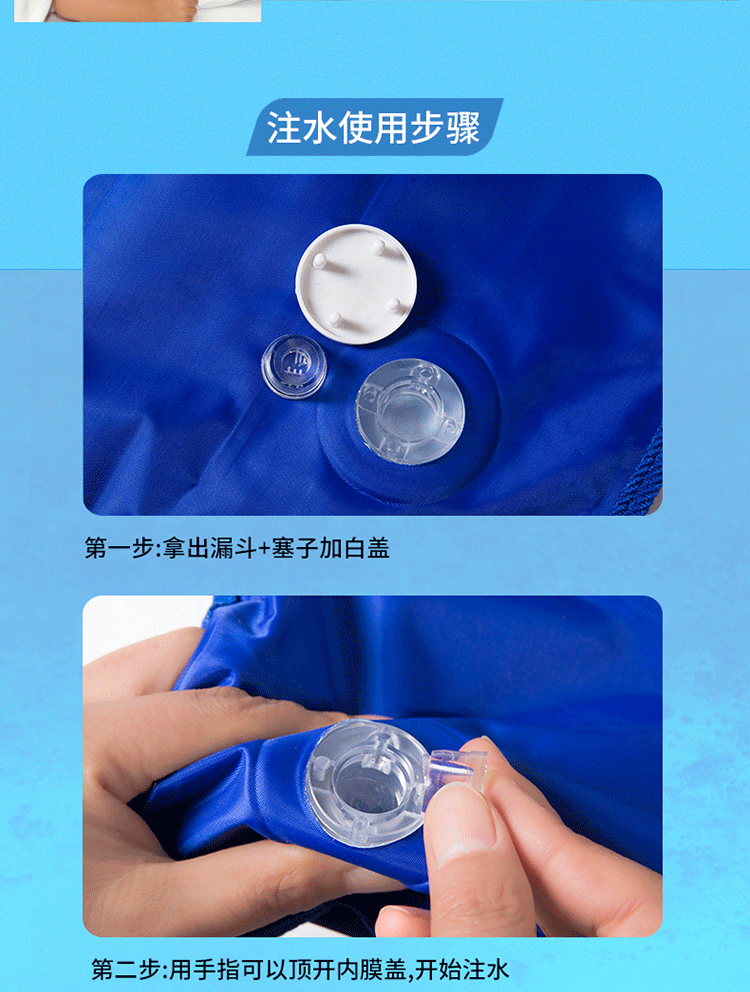 注水使用步骤

第一步:拿出漏斗+塞子加白盖

第二步:用手指可以顶开内膜盖,开始注水