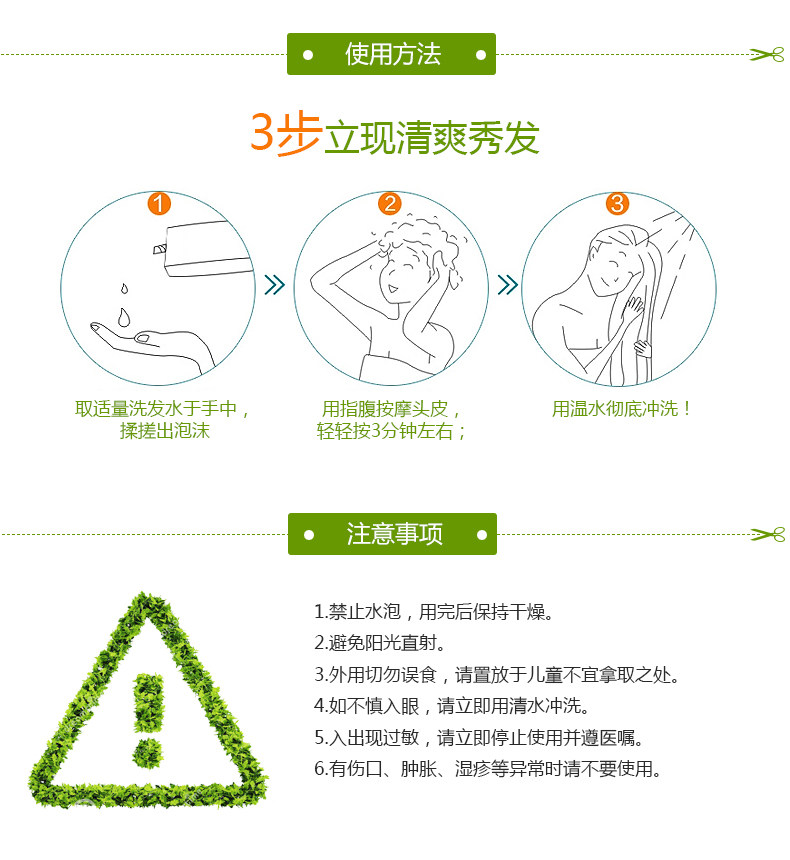 使用方法

3步立现清爽秀发

1
取适量洗发水于手中，揉搓出泡沫

2
用指腹按摩头皮，轻轻按3分钟左右；

3
用温水彻底冲洗！

注意事项

1.禁止水泡，用完后保持干燥。
2.避免阳光直射。
3.外用切勿误食，请置放于儿童不宜拿取之处。
4.如不慎入眼，请立即用清水冲洗。
5.入出现过敏，请立即停止使用并遵医嘱。
6.有伤口、肿胀、湿疹等异常时请不要使用。